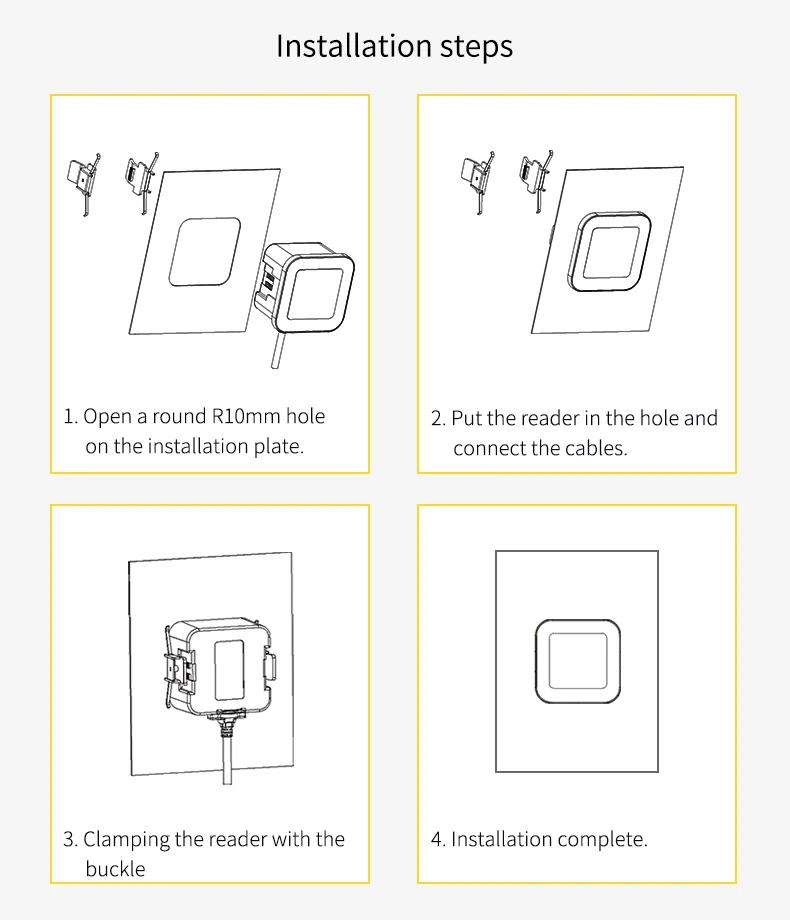 Installation steps

1. Open a round R10mm hole on the installation plate.

2. Put the reader in the hole and connect the cables.

3. Clamping the reader with the buckle

4. Installation complete.