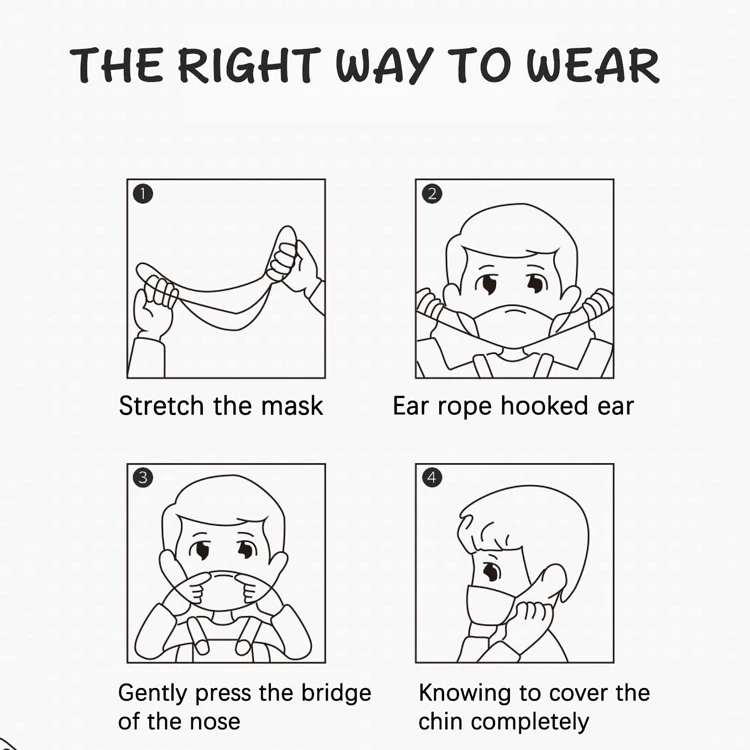 THE RIGHT WAY TO WEAR

1

Stretch the mask

2

Ear rope hooked ear

3

Gently press the bridge of the nose

4

Knowing to cover the chin completely