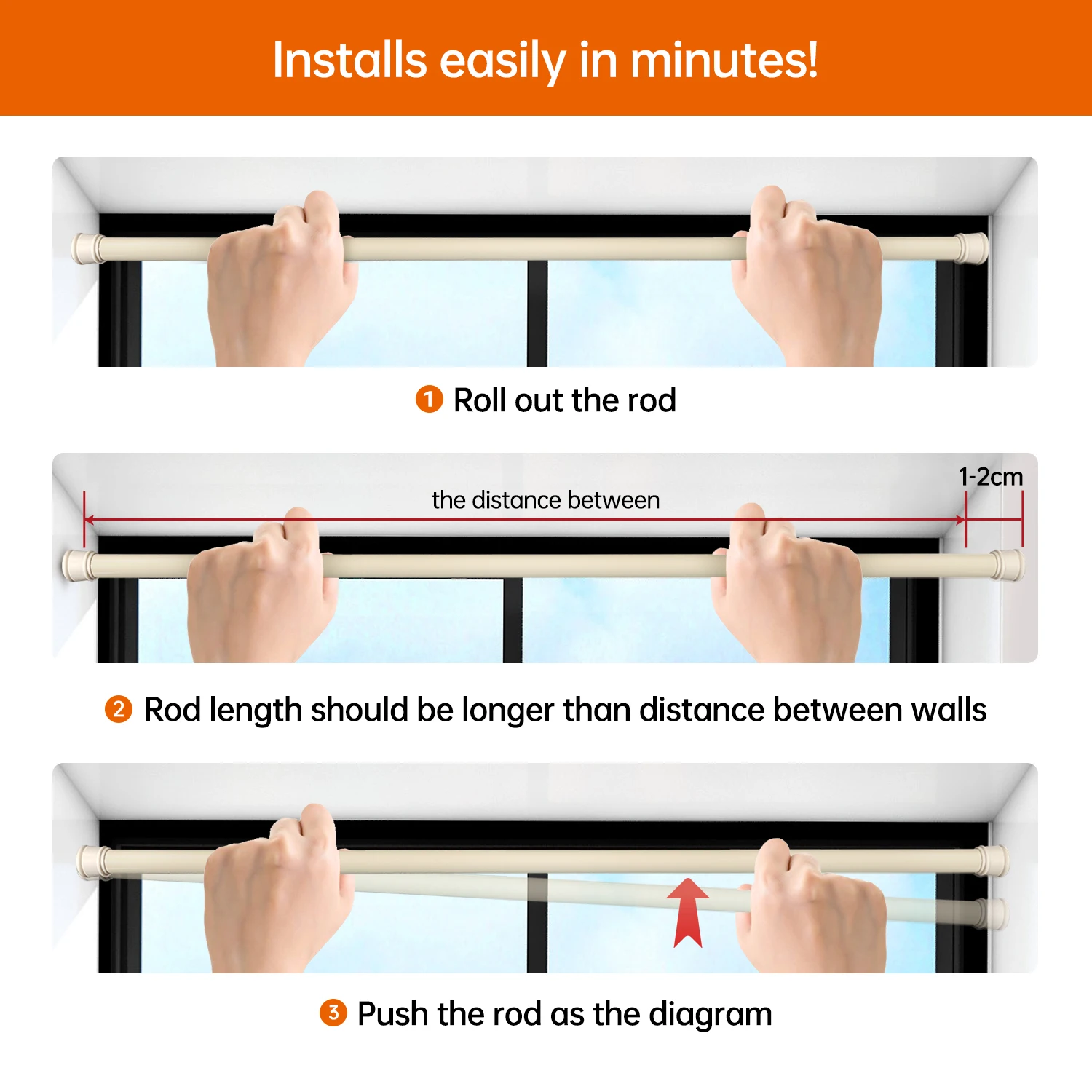 Installs easily in minutes!

1 Roll out the rod

the distance between

1-2cm

2 Rod length should be longer than distance between walls

3 Push the rod as the diagram