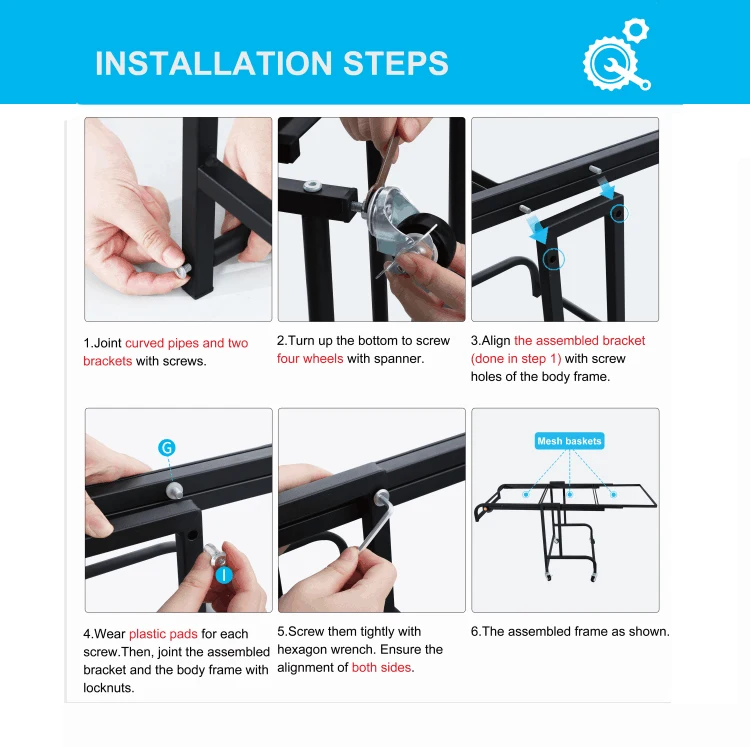 INSTALLATION STEPS

1.Joint curved pipes and two brackets with screws.

2.Turn up the bottom to screw four wheels with spanner.

3.Align the assembled bracket (done in step 1) with screw holes of the body frame.

G

I

Mesh baskets

4.Wear plastic pads for each screw.Then, joint the assembled bracket and the body frame with locknuts.

5.Screw them tightly with hexagon wrench. Ensure the alignment of both sides.

6.The assembled frame as shown.