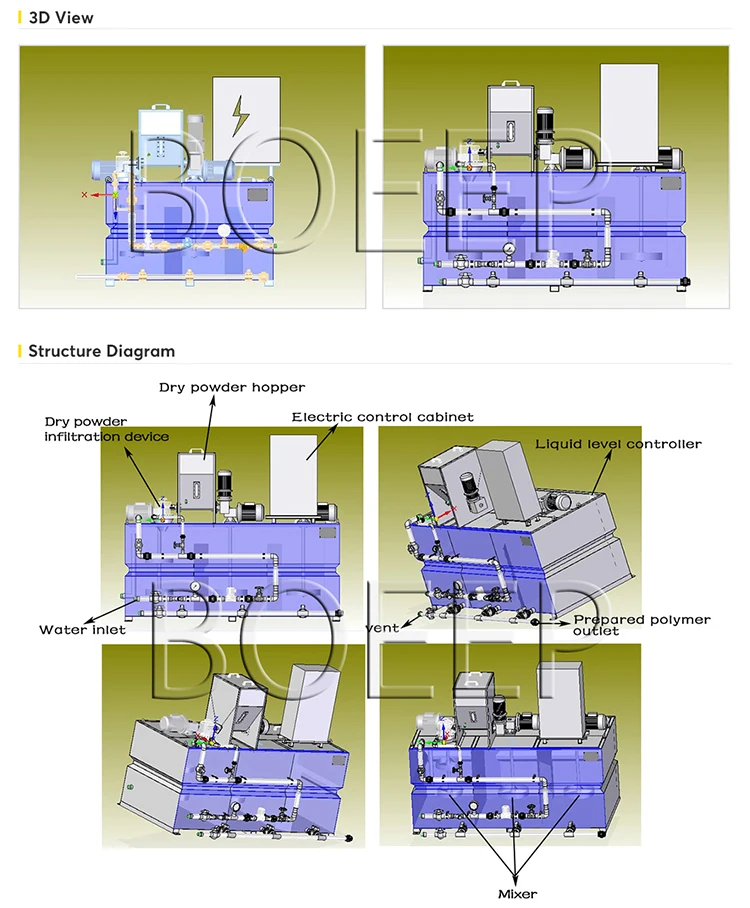 3D View

BOEEP

Structure Diagram

Dry powder hopper

Dry powder infiltration device

Electric control cabinet

Liquid level controller

Water inlet

vent

Prepared polymer outlet

BOEEP

Mixer