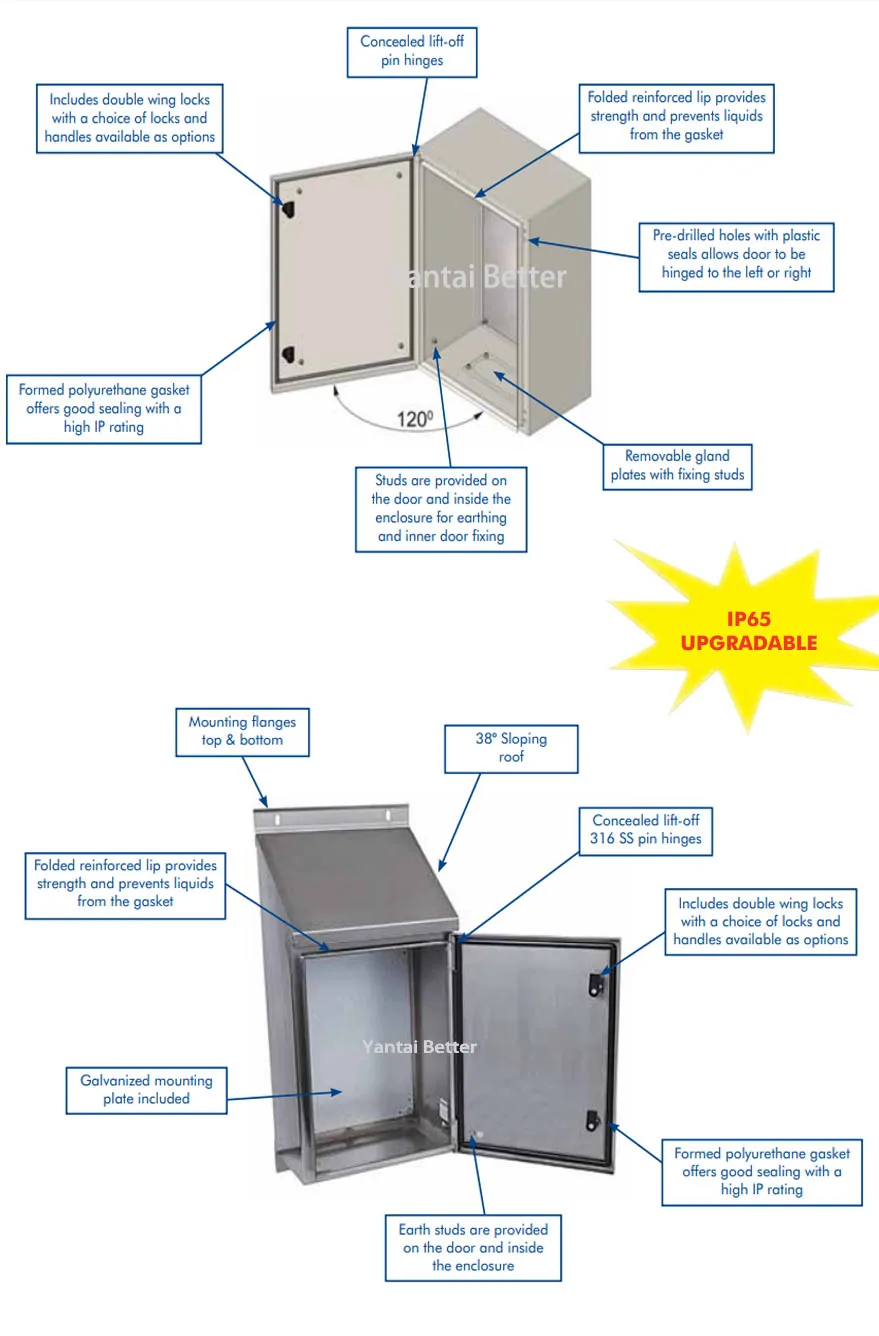 Concealed lift-off pin hinges

Includes double wing locks with a choice of locks and handles available as options

Folded reinforced lip provides strength and prevents liquids from the gasket

Pre-drilled holes with plastic seals allows door to be hinged to the left or right

Yantai Better

Formed polyurethane gasket offers good sealing with a high IP rating

$120^0$

Removable gland plates with fixing studs

Studs are provided on the door and inside the enclosure for earthing and inner door fixing

IP65 UPGRADABLE

Mounting flanges top & bottom

38° Sloping roof

Concealed lift-off 316 SS pin hinges

Folded reinforced lip provides strength and prevents liquids from the gasket

Includes double wing locks with a choice of locks and handles available as options

Yantai Better

Galvanized mounting plate included

Formed polyurethane gasket offers good sealing with a high IP rating

Earth studs are provided on the door and inside the enclosure