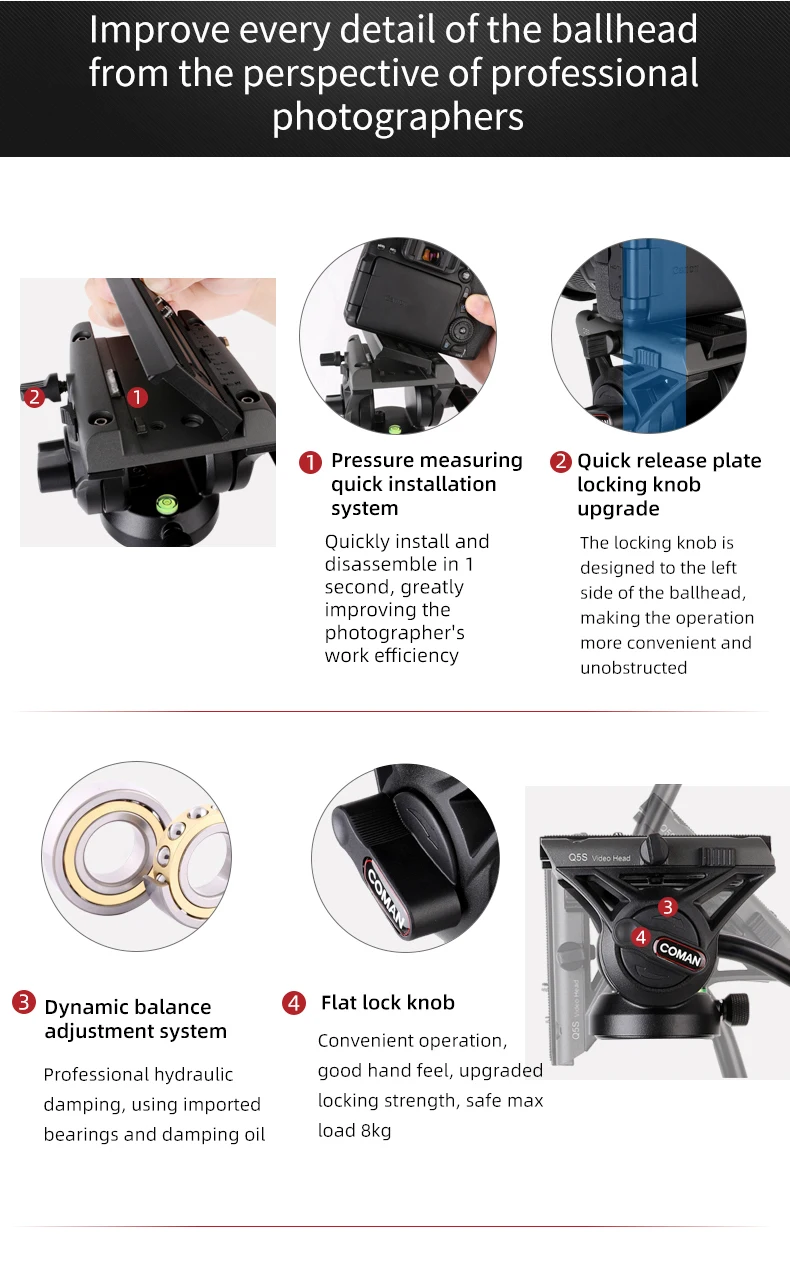 Improve every detail of the ballhead from the perspective of professional photographers

2

1

1 Pressure measuring quick installation system

Quickly install and disassemble in 1 second, greatly improving the photographer's work efficiency

2 Quick release plate locking knob upgrade

The locking knob is designed to the left side of the ballhead, making the operation more convenient and unobstructed

COMAN

Q5S Video Head

3

4

COMAN

Q5S

3 Dynamic balance adjustment system

Professional hydraulic damping, using imported bearings and damping oil

4 Flat lock knob

Convenient operation, good hand feel, upgraded locking strength, safe max load 8kg