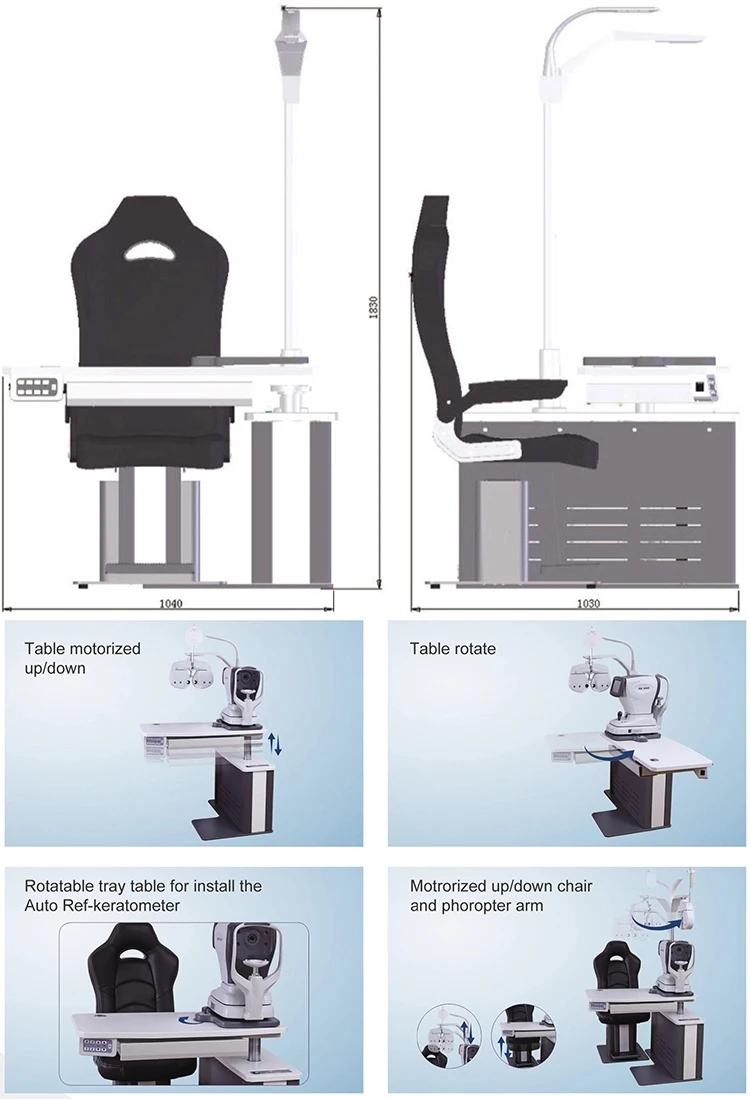 1830

1040

1030

Table motorized up/down

Table rotate

Rotatable tray table for install the Auto Ref-keratometer

Motrorized up/down chair and phoropter arm