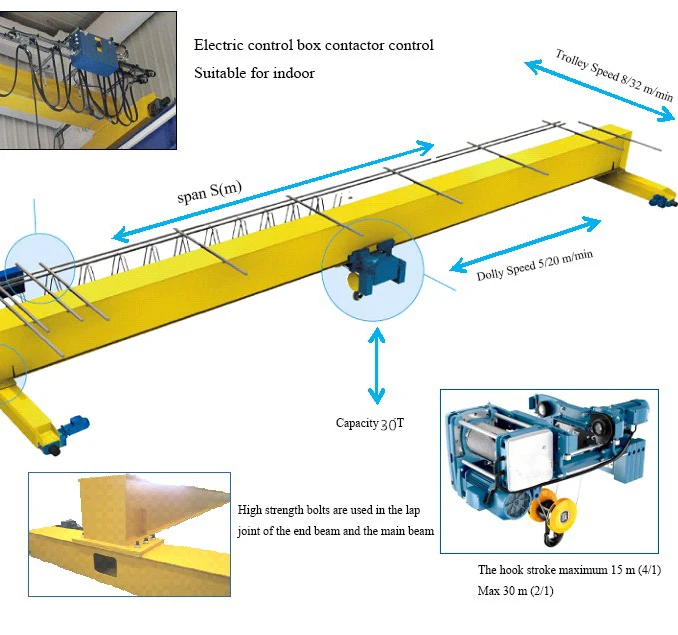 Electric control box contactor control
Suitable for indoor

Trolley Speed 8/32 m/min

span S(m)

Dolly Speed 5/20 m/min

Capacity 30T

High strength bolts are used in the lap joint of the end beam and the main beam

The hook stroke maximum 15 m (4/1)
Max 30 m (2/1)