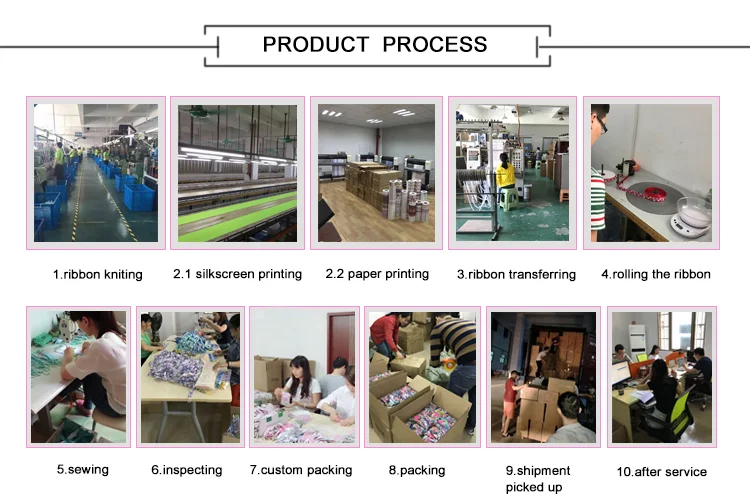 PRODUCT PROCESS

1.ribbon kniting

2.1 silkscreen printing

2.2 paper printing

3.ribbon transferring

4.rolling the ribbon

5.sewing

6.inspecting

7.custom packing

8.packing

9.shipment picked up

10.after service