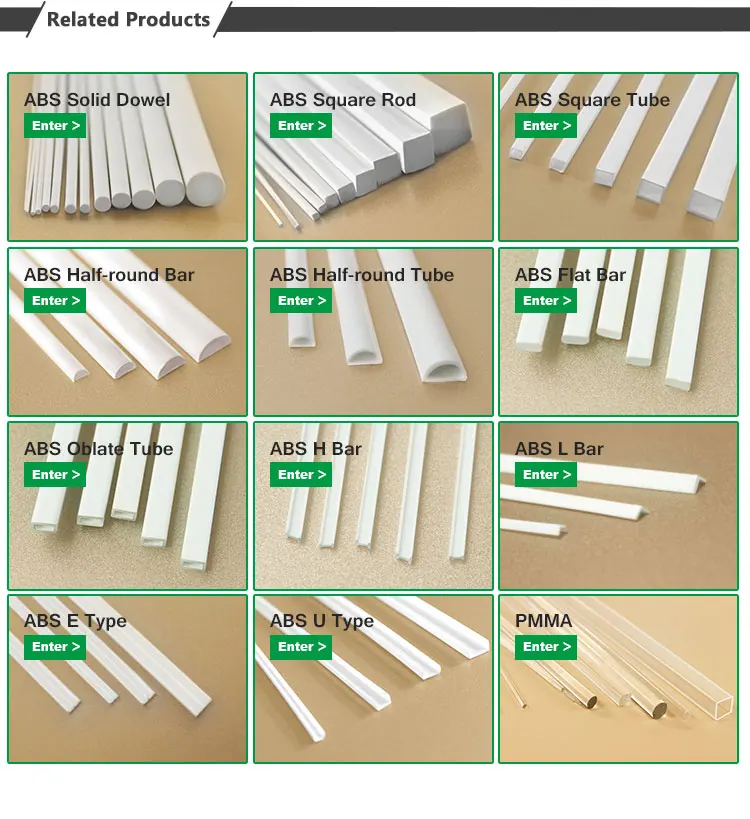 Related Products

ABS Solid Dowel
Enter >

ABS Square Rod
Enter >

ABS Square Tube
Enter >

ABS Half-round Bar
Enter >

ABS Half-round Tube
Enter >

ABS Flat Bar
Enter >

ABS Oblate Tube
Enter >

ABS H Bar
Enter >

ABS L Bar
Enter >

ABS E Type
Enter >

ABS U Type
Enter >

PMMA
Enter >