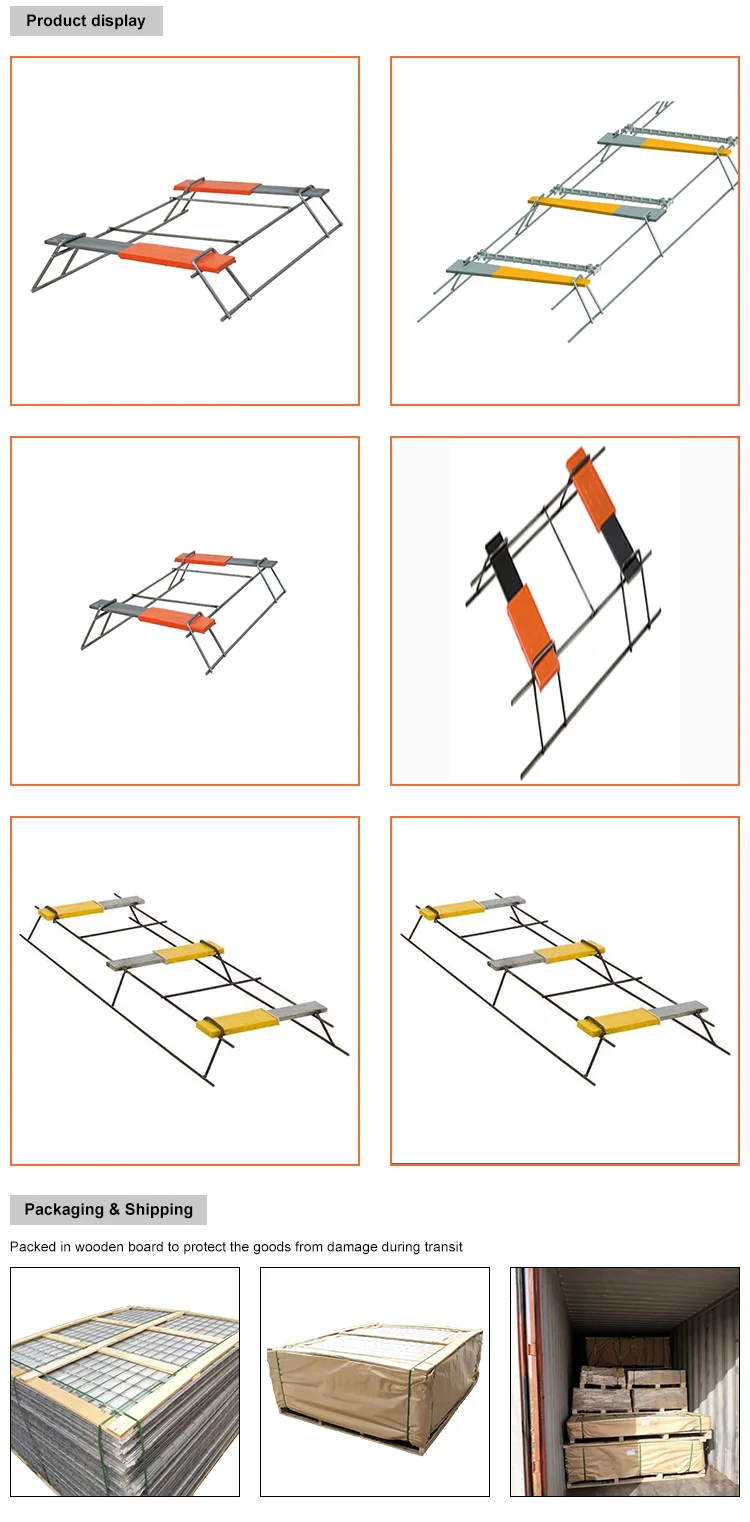 Product display

Packaging & Shipping

Packed in wooden board to protect the goods from damage during transit