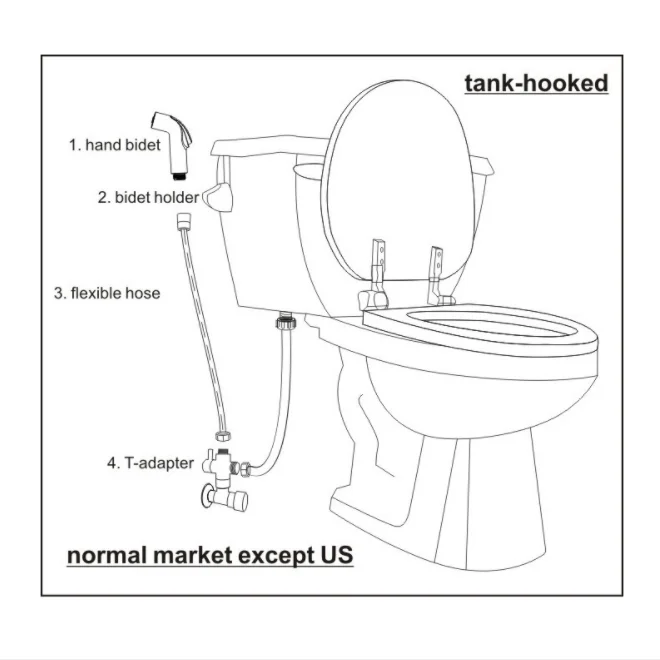 tank-hooked

1. hand bidet

2. bidet holder

3. flexible hose

4. T-adapter

normal market except US