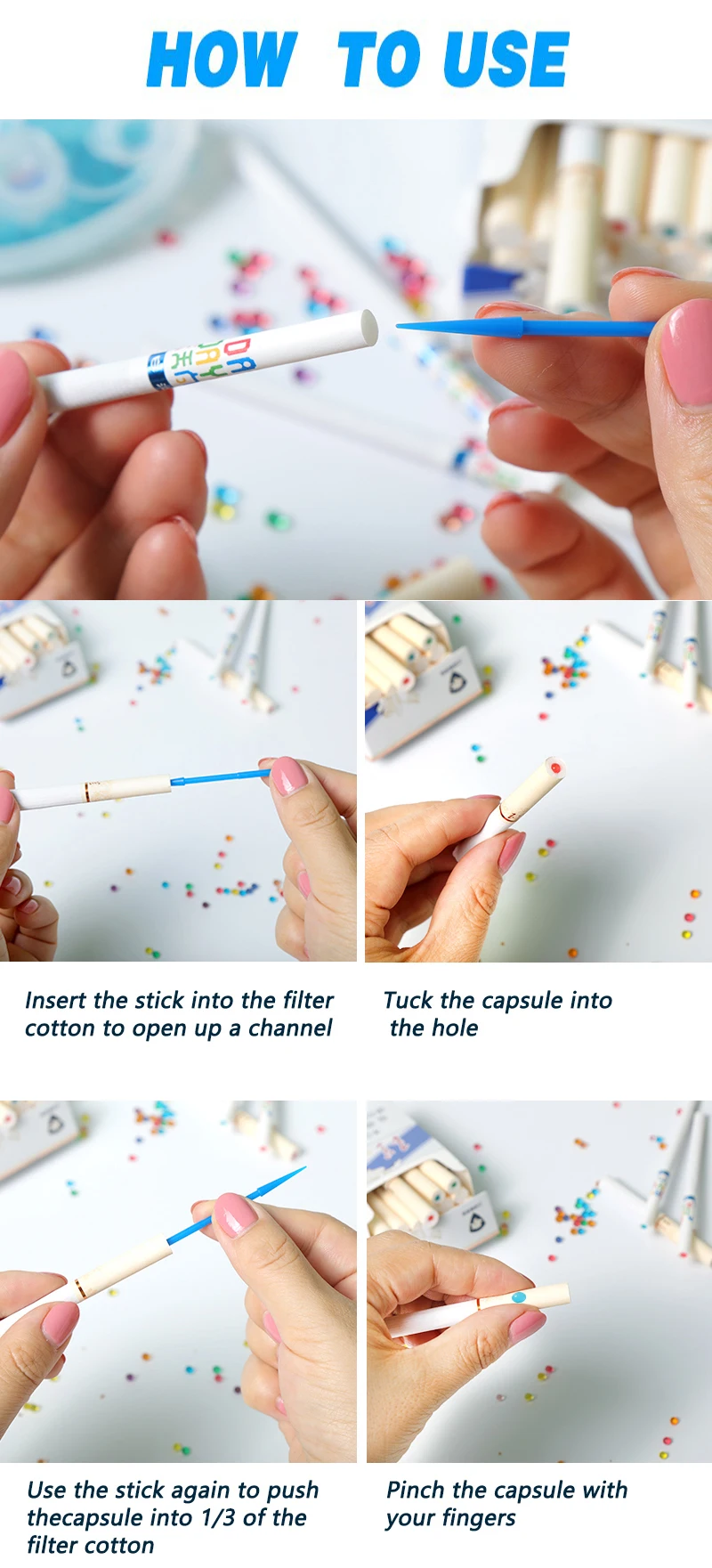 HOW TO USE

DAY DAY

Insert the stick into the filter cotton to open up a channel

Tuck the capsule into the hole

Use the stick again to push thecapsule into 1/3 of the filter cotton

Pinch the capsule with your fingers