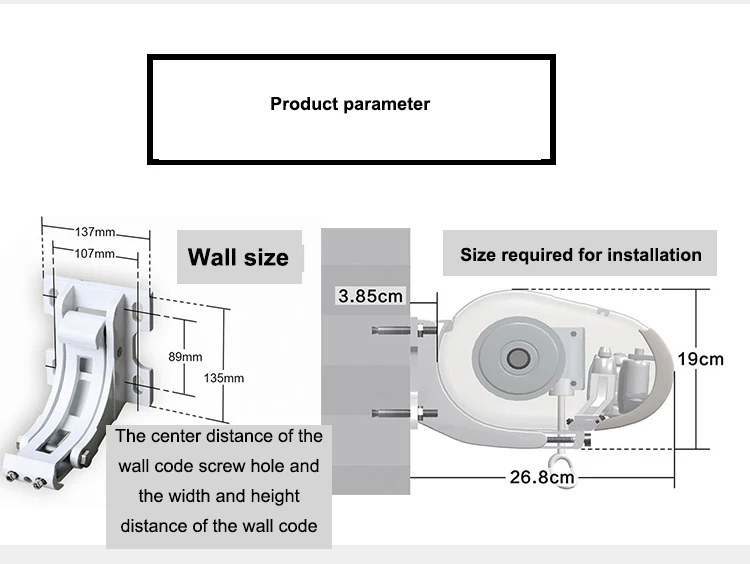 Product parameter

137mm
107mm
Wall size
89mm
135mm
The center distance of the wall code screw hole and the width and height distance of the wall code

Size required for installation
3.85cm
19cm
26.8cm