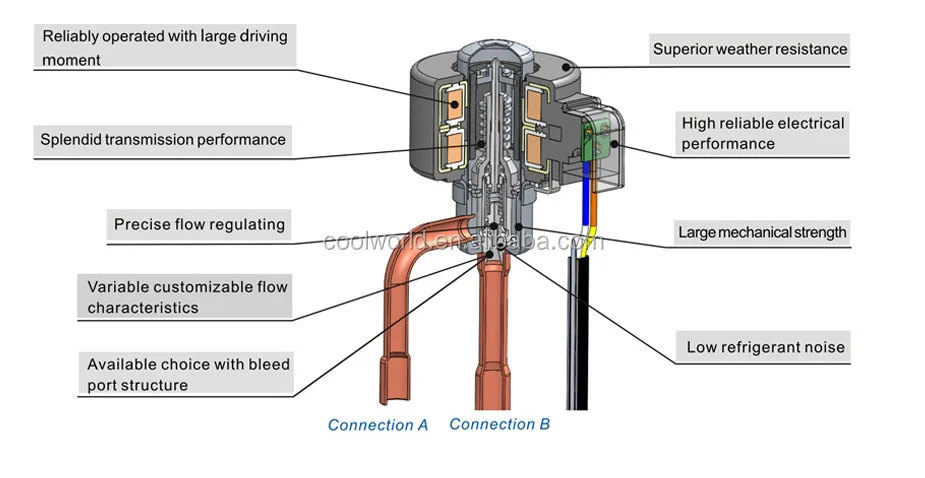 Reliably operated with large driving moment

Splendid transmission performance

Precise flow regulating

Variable customizable flow characteristics

Available choice with bleed port structure

Superior weather resistance

High reliable electrical performance

Large mechanical strength

Low refrigerant noise

coolworld.en.alibaba.com

Connection A

Connection B