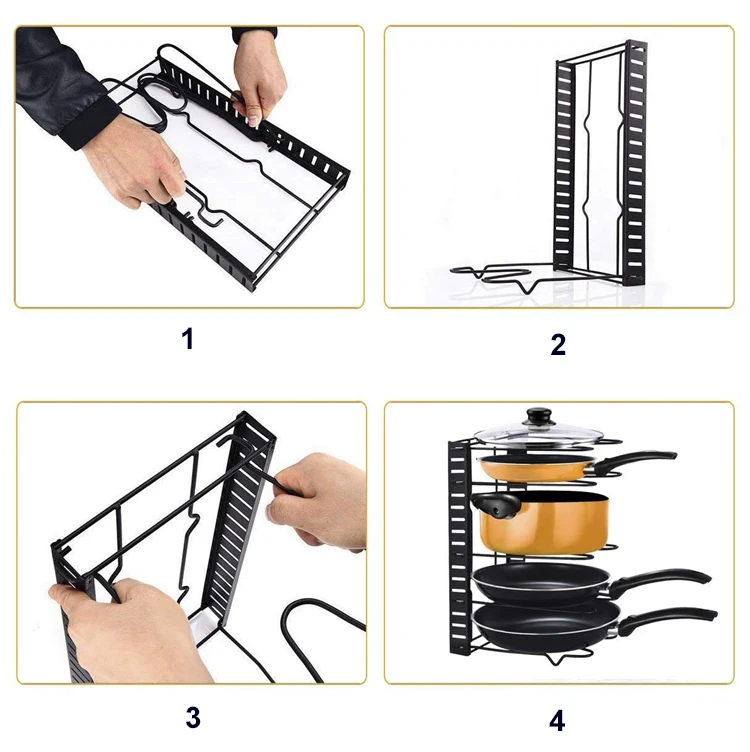 1

2

3

4