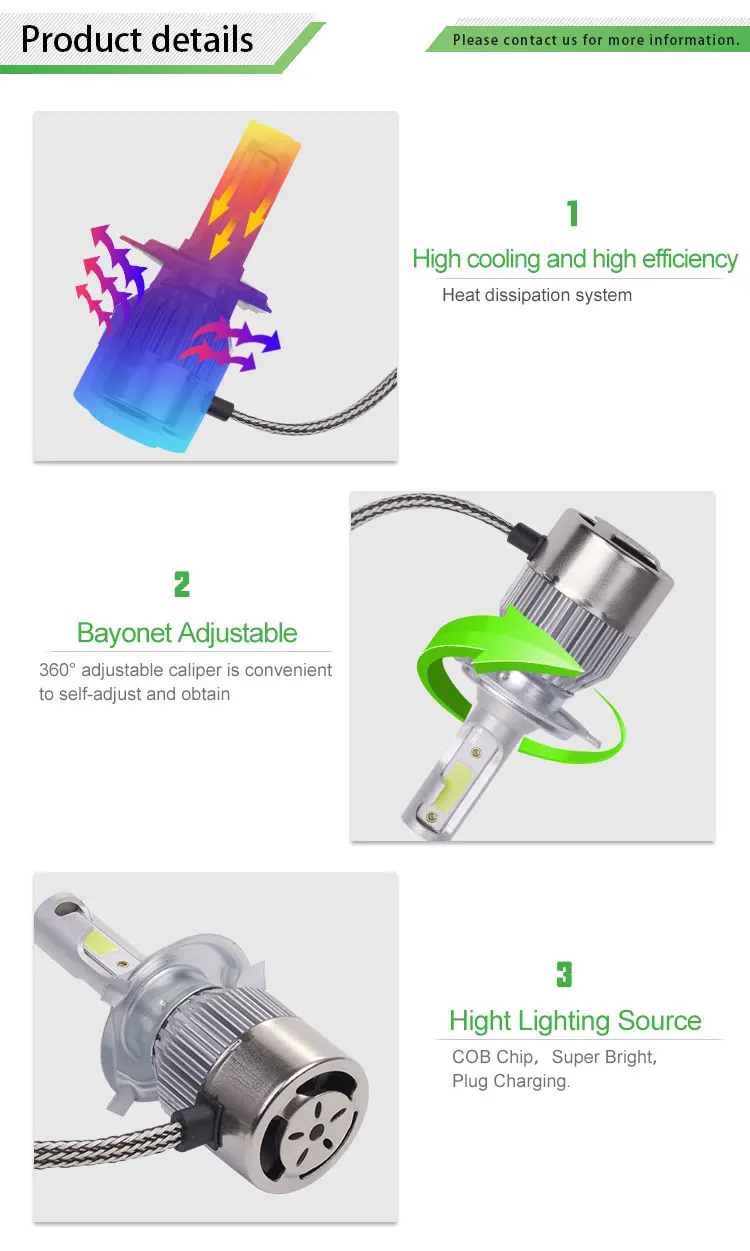 Product details

Please contact us for more information.

1

High cooling and high efficiency

Heat dissipation system

2

Bayonet Adjustable

360° adjustable caliper is convenient to self-adjust and obtain

3

Hight Lighting Source

COB Chip, Super Bright, Plug Charging.