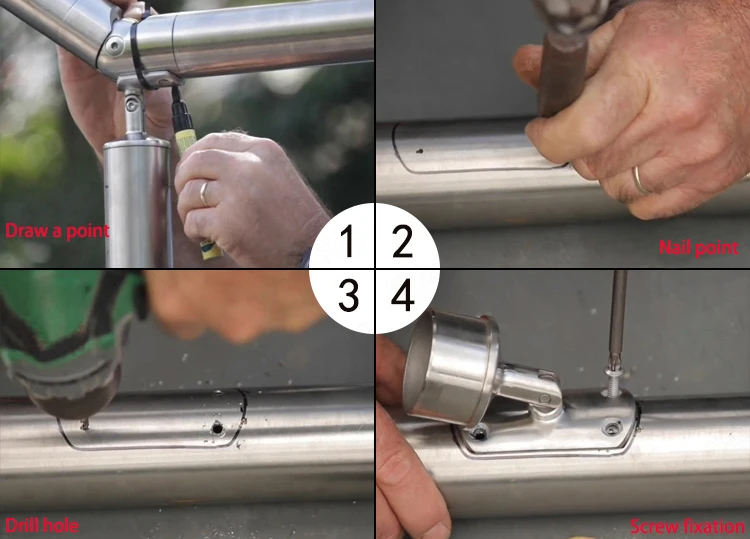 Draw a point

1 2

Nail point

3 4

Drill hole

Screw fixation