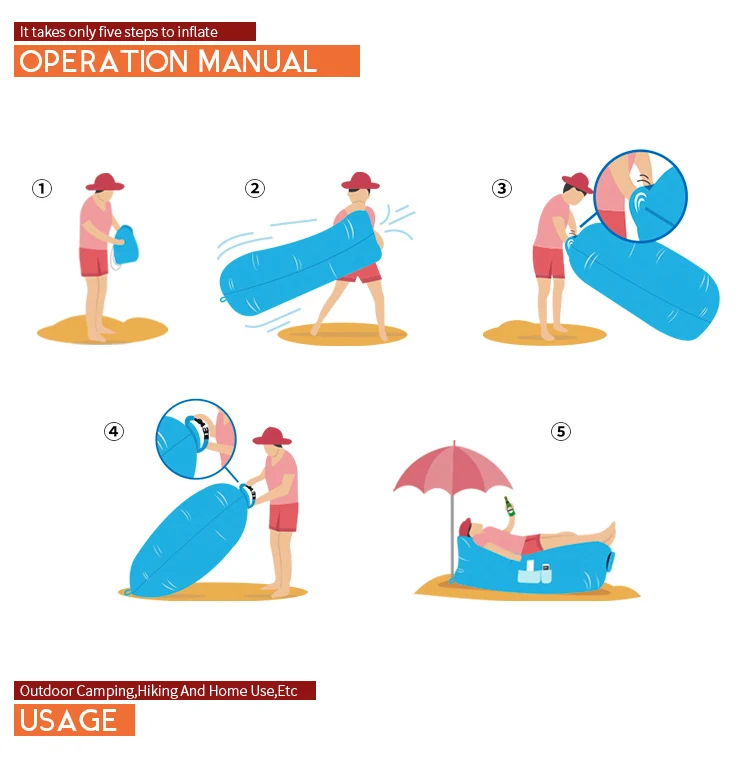 It takes only five steps to inflate
OPERATION MANUAL

①
②
③
④
⑤

Outdoor Camping,Hiking And Home Use,Etc
USAGE