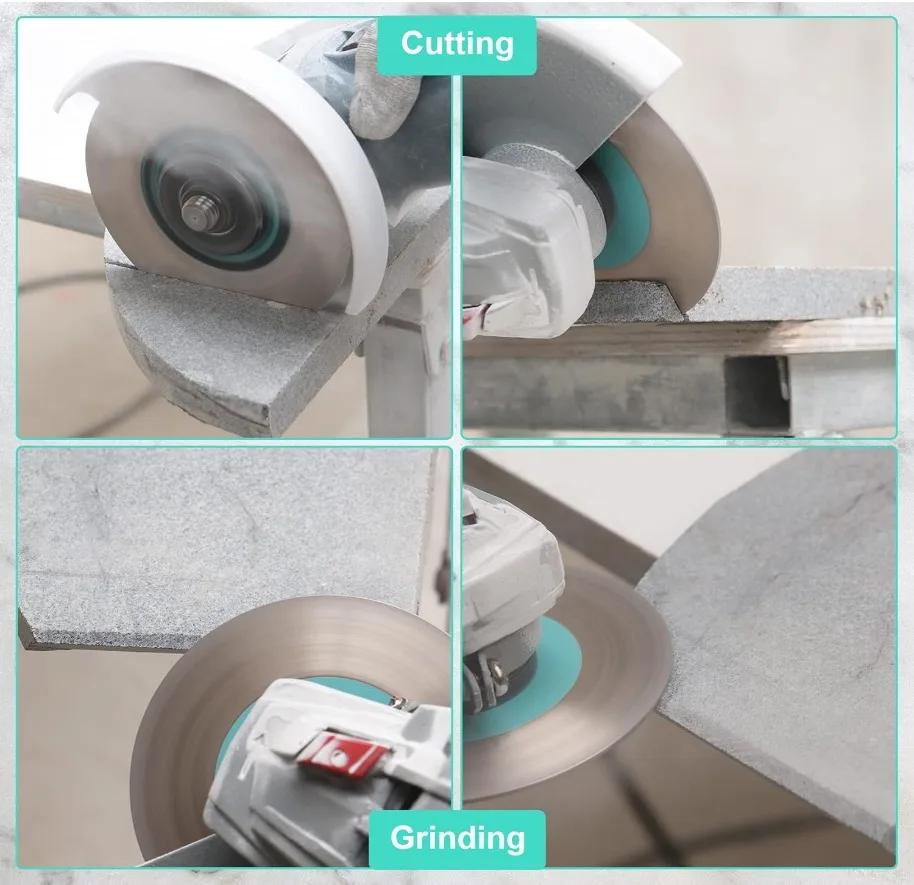 Cutting

Grinding