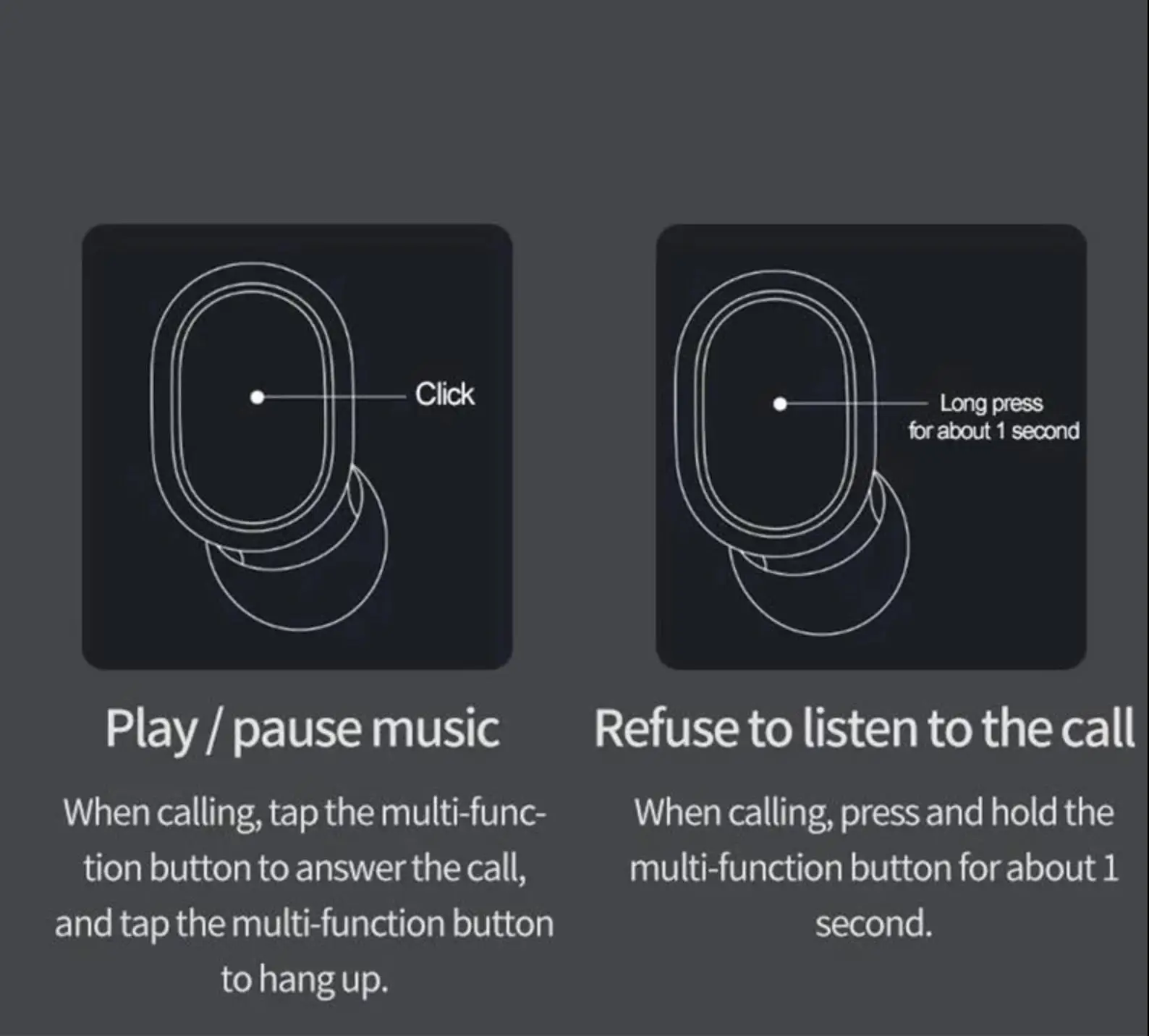 Click

Play / pause music

When calling, tap the multi-function button to answer the call, and tap the multi-function button to hang up.

Long press for about 1 second

Refuse to listen to the call

When calling, press and hold the multi-function button for about 1 second.