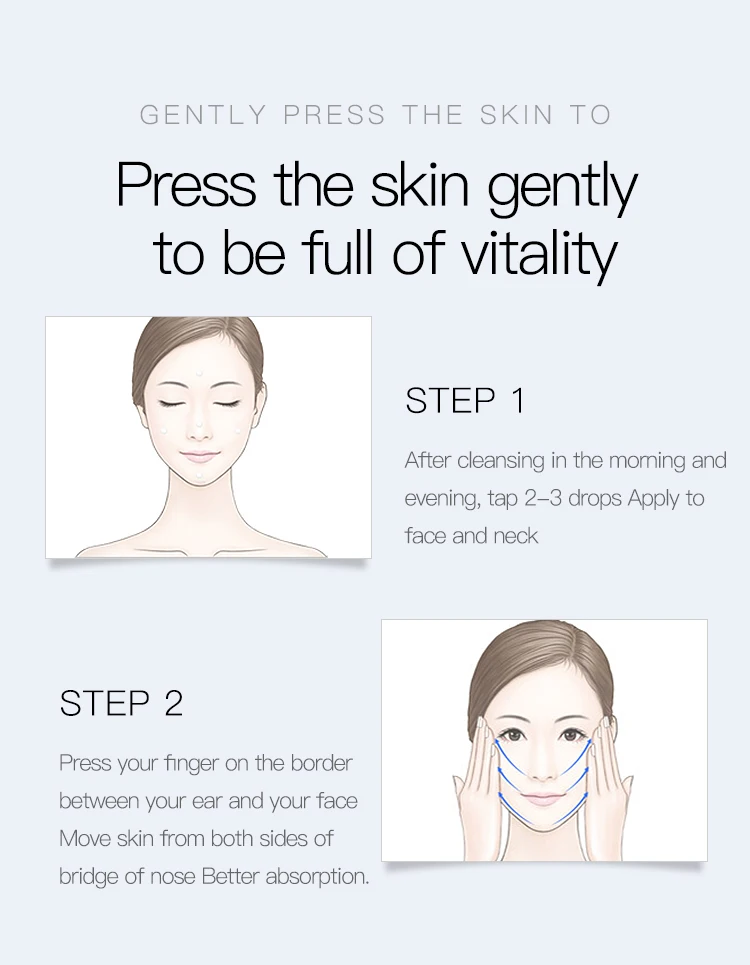 GENTLY PRESS THE SKIN TO

Press the skin gently to be full of vitality

STEP 1

After cleansing in the morning and evening, tap 2–3 drops Apply to face and neck

STEP 2

Press your finger on the border between your ear and your face Move skin from both sides of bridge of nose Better absorption.