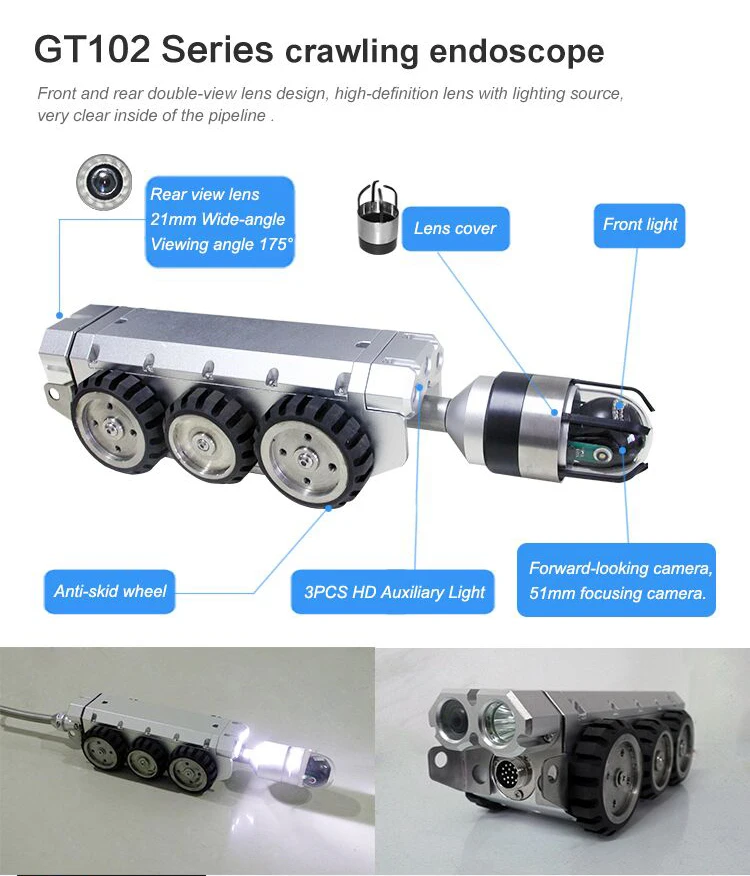 GT102 Series crawling endoscope

Front and rear double-view lens design, high-definition lens with lighting source, very clear inside of the pipeline .

Rear view lens
21mm Wide-angle
Viewing angle 175°

Lens cover

Front light

Anti-skid wheel

3PCS HD Auxiliary Light

Forward-looking camera, 51mm focusing camera.