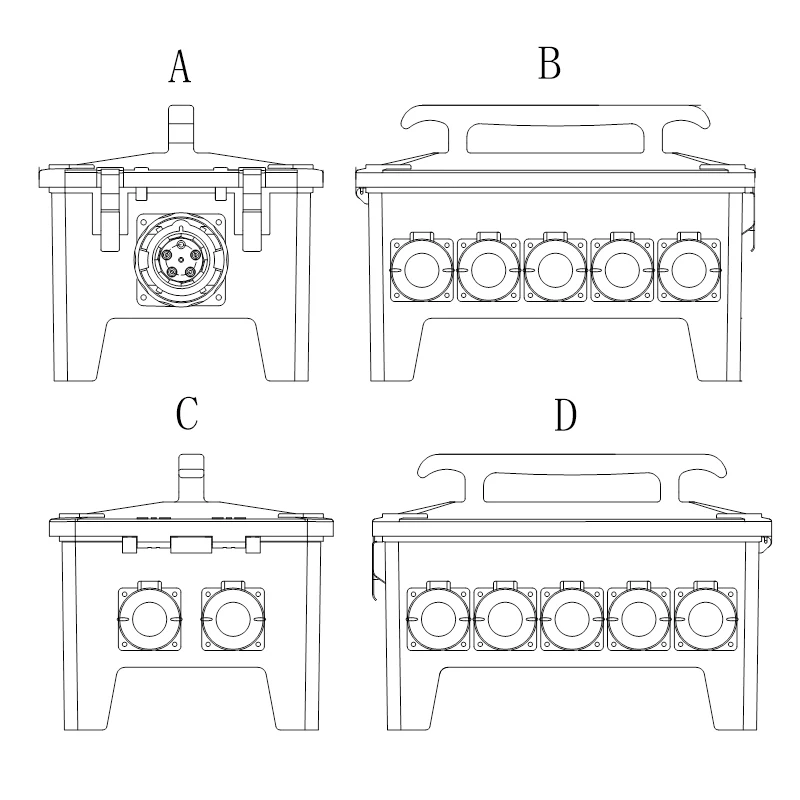 A

B

C

D