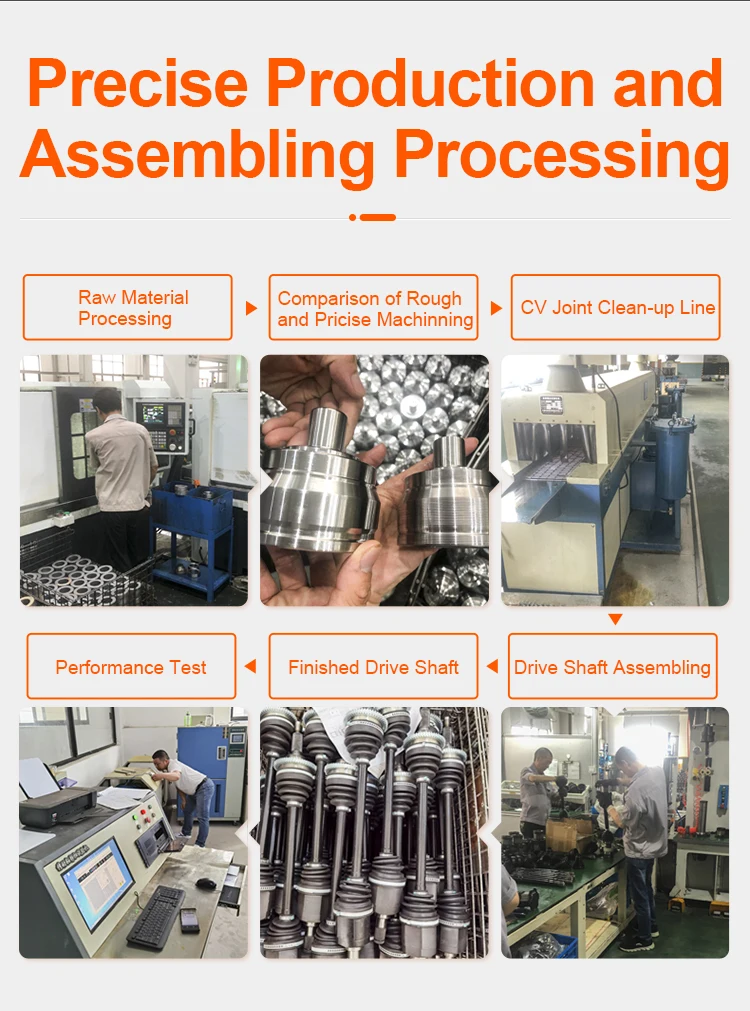 Precise Production and Assembling Processing

Raw Material Processing

Comparison of Rough and Pricise Machinning

CV Joint Clean-up Line

Performance Test

Finished Drive Shaft

Drive Shaft Assembling