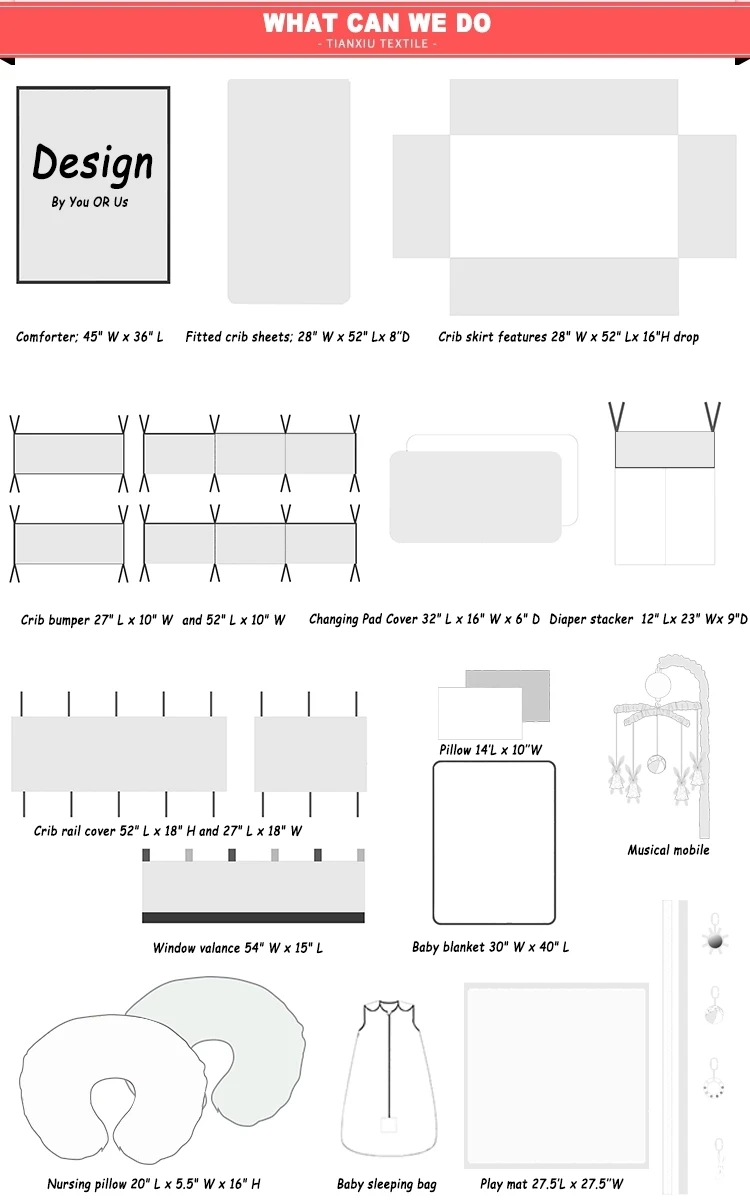 WHAT CAN WE DO
- TIANXIU TEXTILE -

Design
By You OR Us

Comforter; 45" W x 36" L

Fitted crib sheets; 28" W x 52" Lx 8"D

Crib skirt features 28" W x 52" Lx 16"H drop

Crib bumper 27" L x 10" W and 52" L x 10" W

Changing Pad Cover 32" L x 16" W x 6" D

Diaper stacker 12" Lx 23" Wx 9"D

Crib rail cover 52" L x 18" H and 27" L x 18" W

Pillow 14'L x 10"W

Musical mobile

Window valance 54" W x 15" L

Baby blanket 30" W x 40" L

Nursing pillow 20" L x 5.5" W x 16" H

Baby sleeping bag

Play mat 27.5'L x 27.5"W