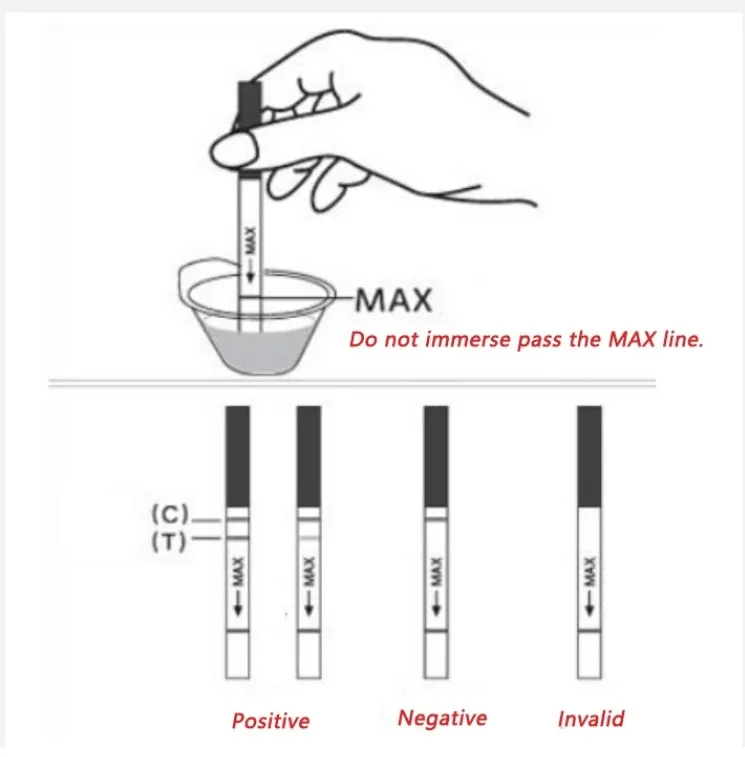 MAX

MAX

Do not immerse pass the MAX line.

(C)
(T)

MAX

MAX

MAX

MAX

Positive

Negative

Invalid