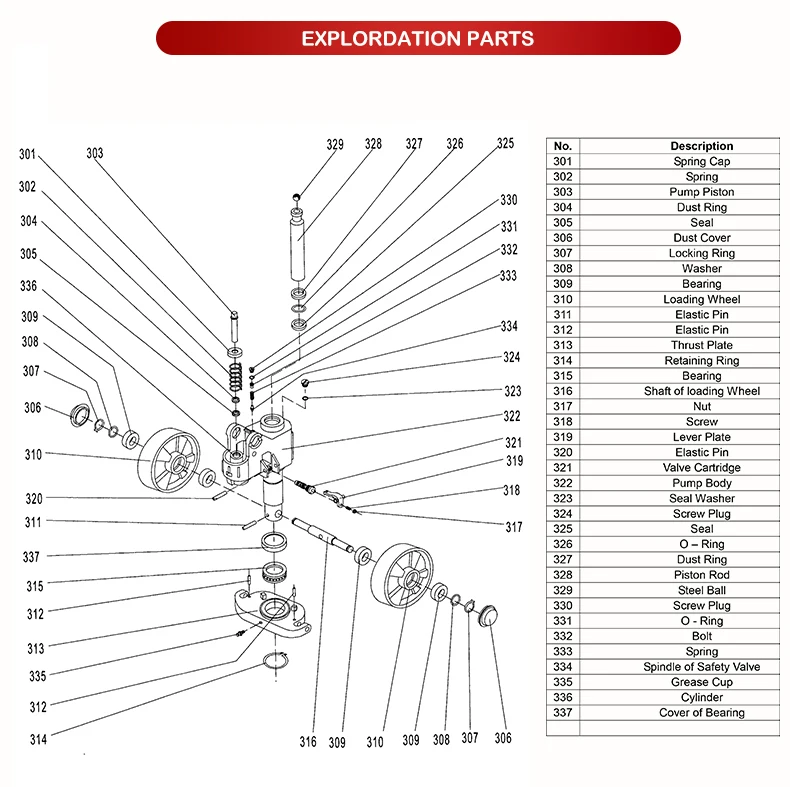 EXPLORDATION PARTS

301
303
302
304
305
336
309
308
307
306
310
320
311
337
315
312
313
335
312
314
329
328
327
326
325
330
331
332
333
334
324
323
322
321
319
318
317
316
309
310
309
308
307
306

| No. | Description |
|---|---|
| 301 | Spring Cap |
| 302 | Spring |
| 303 | Pump Piston |
| 304 | Dust Ring |
| 305 | Seal |
| 306 | Dust Cover |
| 307 | Locking Ring |
| 308 | Washer |
| 309 | Bearing |
| 310 | Loading Wheel |
| 311 | Elastic Pin |
| 312 | Elastic Pin |
| 313 | Thrust Plate |
| 314 | Retaining Ring |
| 315 | Bearing |
| 316 | Shaft of loading Wheel |
| 317 | Nut |
| 318 | Screw |
| 319 | Lever Plate |
| 320 | Elastic Pin |
| 321 | Valve Cartridge |
| 322 | Pump Body |
| 323 | Seal Washer |
| 324 | Screw Plug |
| 325 | Seal |
| 326 | O – Ring |
| 327 | Dust Ring |
| 328 | Piston Rod |
| 329 | Steel Ball |
| 330 | Screw Plug |
| 331 | O - Ring |
| 332 | Bolt |
| 333 | Spring |
| 334 | Spindle of Safety Valve |
| 335 | Grease Cup |
| 336 | Cylinder |
| 337 | Cover of Bearing |
| | |