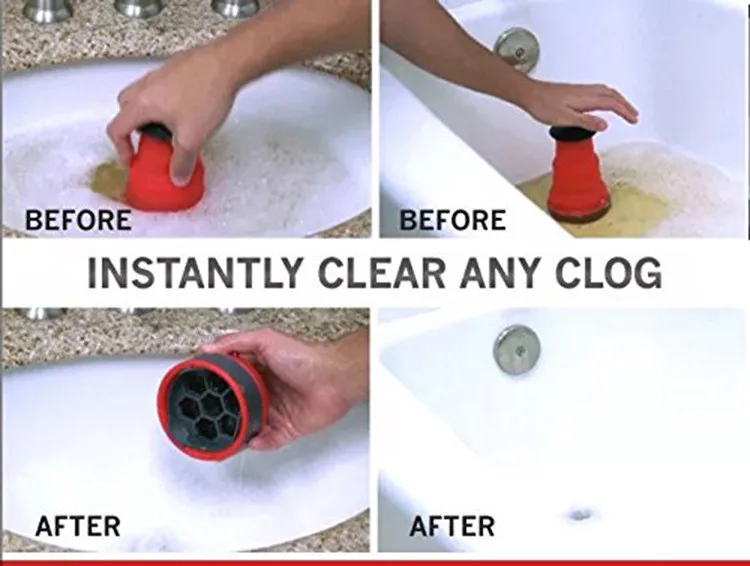 BEFORE

BEFORE

INSTANTLY CLEAR ANY CLOG

AFTER

AFTER