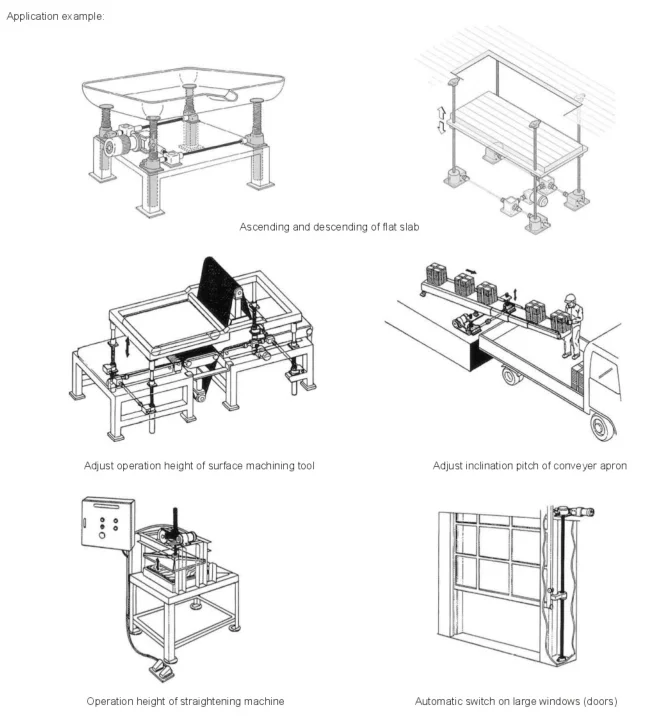 Application example:

Ascending and descending of flat slab

Adjust operation height of surface machining tool

Adjust inclination pitch of conveyer apron

Operation height of straightening machine

Automatic switch on large windows (doors)