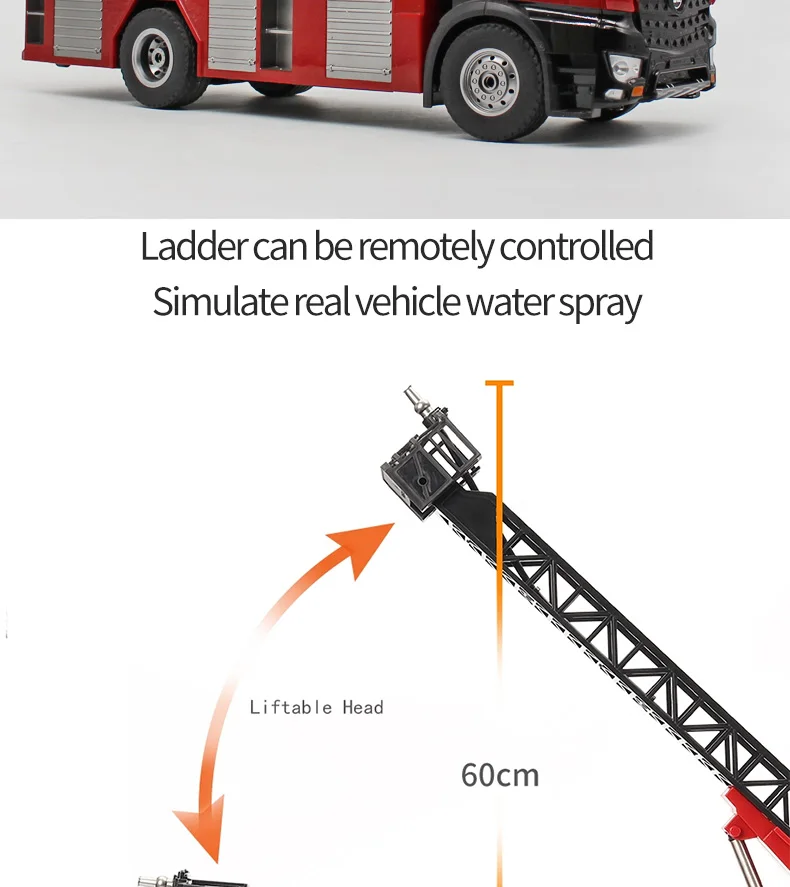 Ladder can be remotely controlled
Simulate real vehicle water spray

Liftable Head

60cm