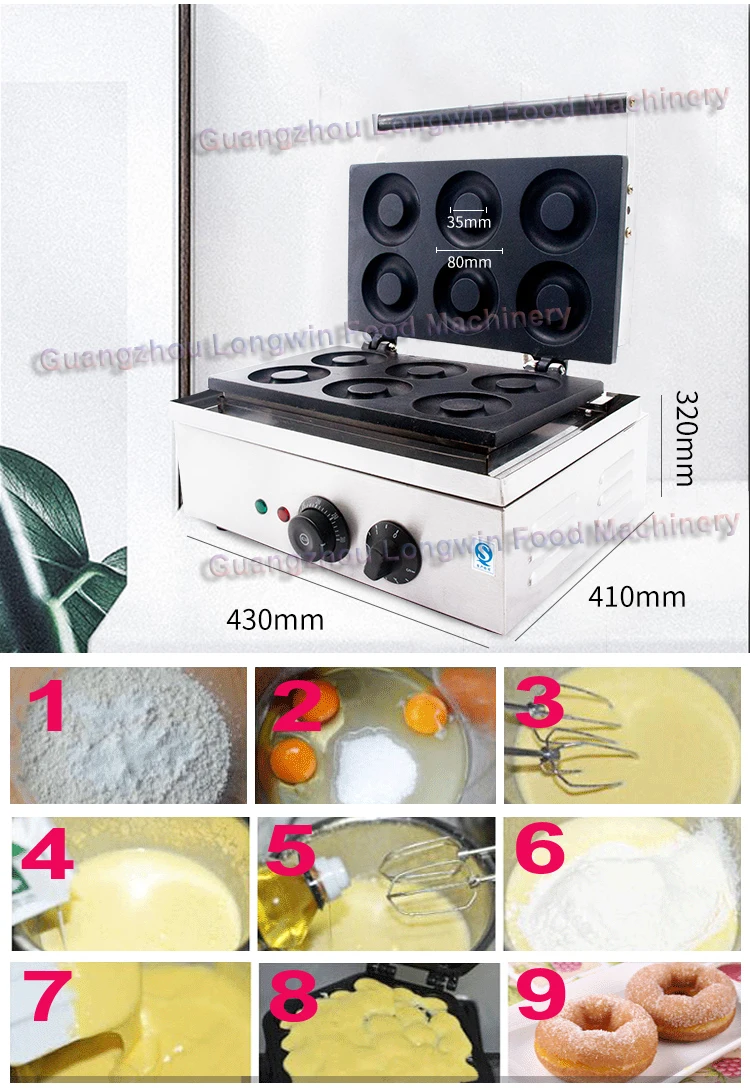 Guangzhou Longwin Food Machinery
35mm
80mm
Guangzhou Longwin Food Machinery
320mm
Guangzhou Longwin Food Machinery
430mm
410mm
1
2
3
4
5
6
7
8
9