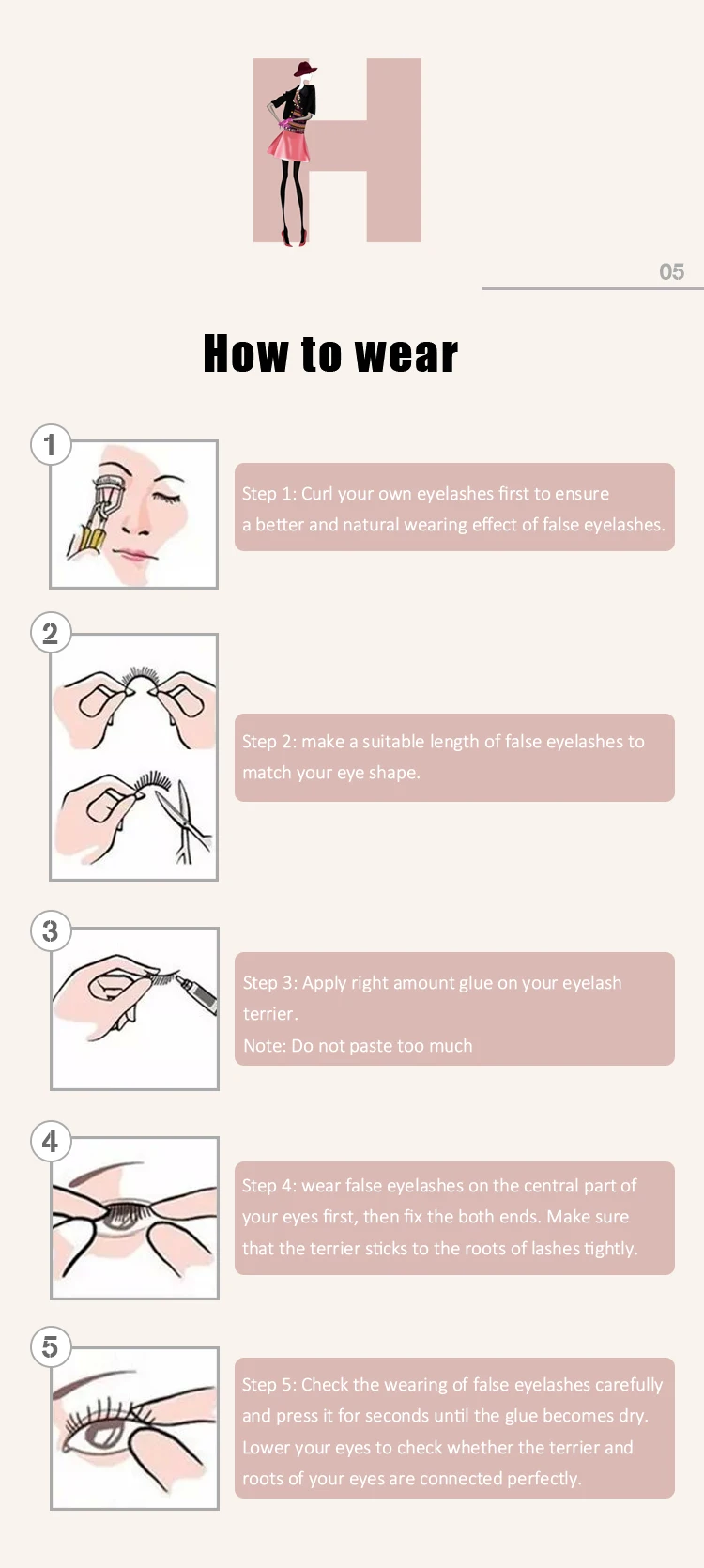 H

05

How to wear

1

Step 1: Curl your own eyelashes first to ensure a better and natural wearing effect of false eyelashes.

2

Step 2: make a suitable length of false eyelashes to match your eye shape.

3

Step 3: Apply right amount glue on your eyelash terrier.
Note: Do not paste too much

4

Step 4: wear false eyelashes on the central part of your eyes first, then fix the both ends. Make sure that the terrier sticks to the roots of lashes tightly.

5

Step 5: Check the wearing of false eyelashes carefully and press it for seconds until the glue becomes dry. Lower your eyes to check whether the terrier and roots of your eyes are connected perfectly.