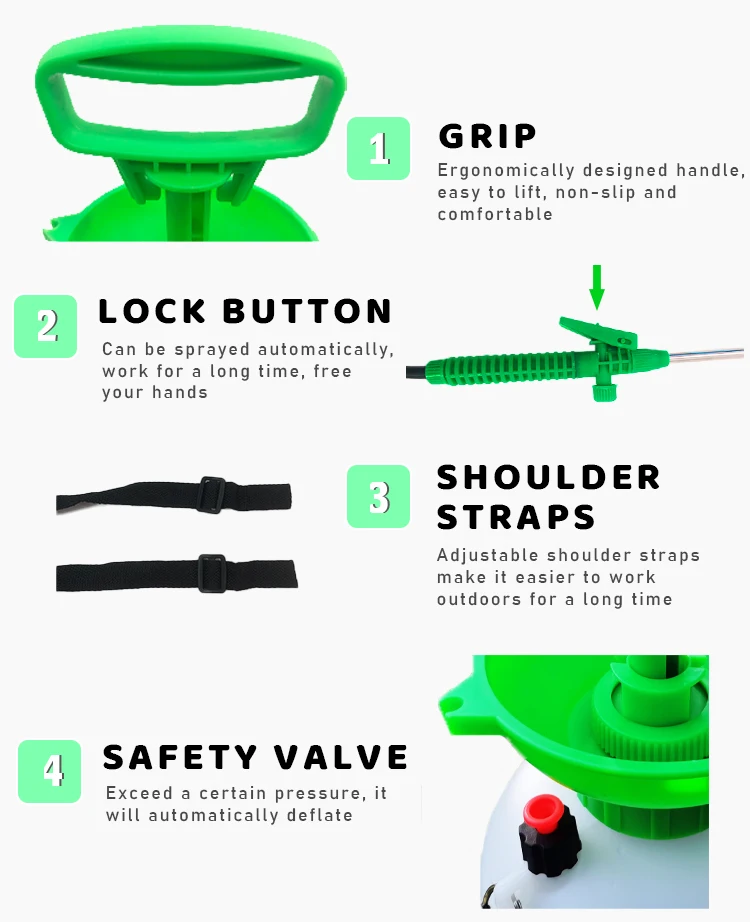 1
GRIP
Ergonomically designed handle, easy to lift, non-slip and comfortable

2
LOCK BUTTON
Can be sprayed automatically, work for a long time, free your hands

3
SHOULDER STRAPS
Adjustable shoulder straps make it easier to work outdoors for a long time

4
SAFETY VALVE
Exceed a certain pressure, it will automatically deflate