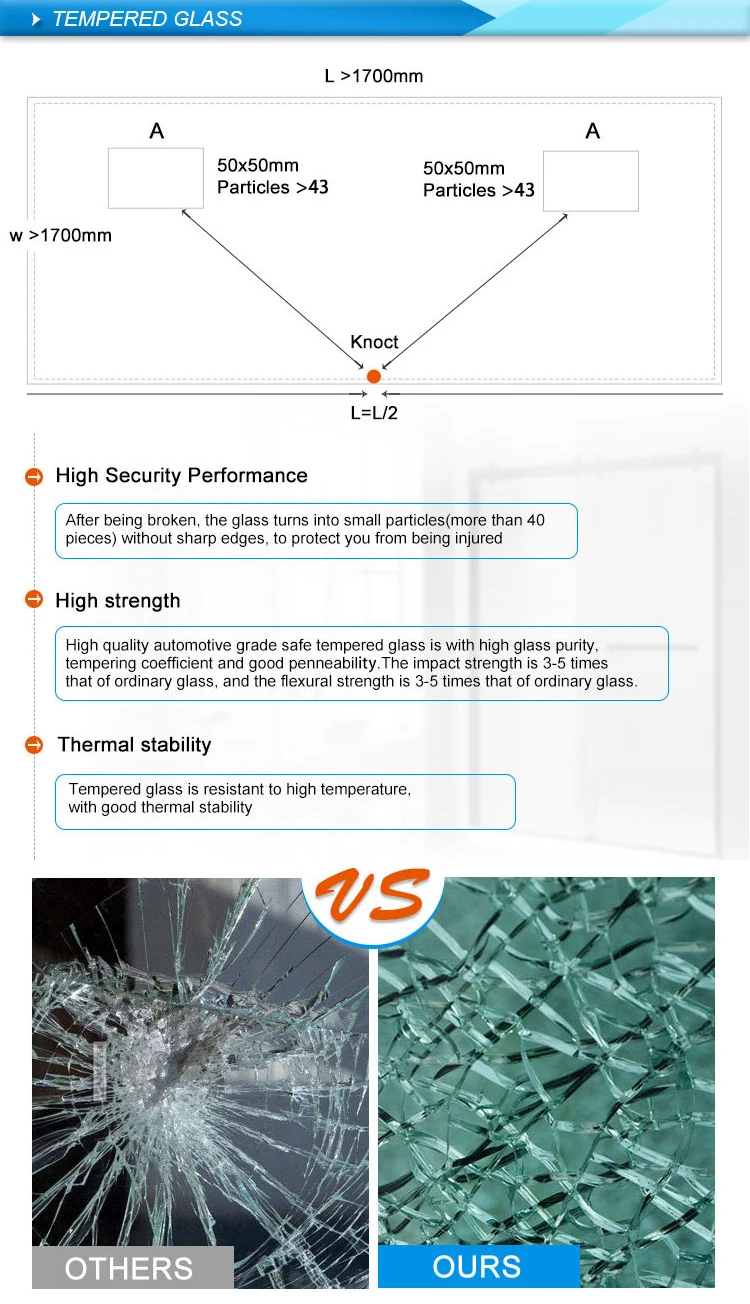 TEMPERED GLASS

L >1700mm

A

50x50mm
Particles >43

A

50x50mm
Particles >43

w >1700mm

Knoct

L=L/2

High Security Performance

After being broken, the glass turns into small particles(more than 40 pieces) without sharp edges, to protect you from being injured

High strength

High quality automotive grade safe tempered glass is with high glass purity, tempering coefficient and good penneability.The impact strength is 3-5 times that of ordinary glass, and the flexural strength is 3-5 times that of ordinary glass.

Thermal stability

Tempered glass is resistant to high temperature, with good thermal stability

VS

OTHERS

OURS