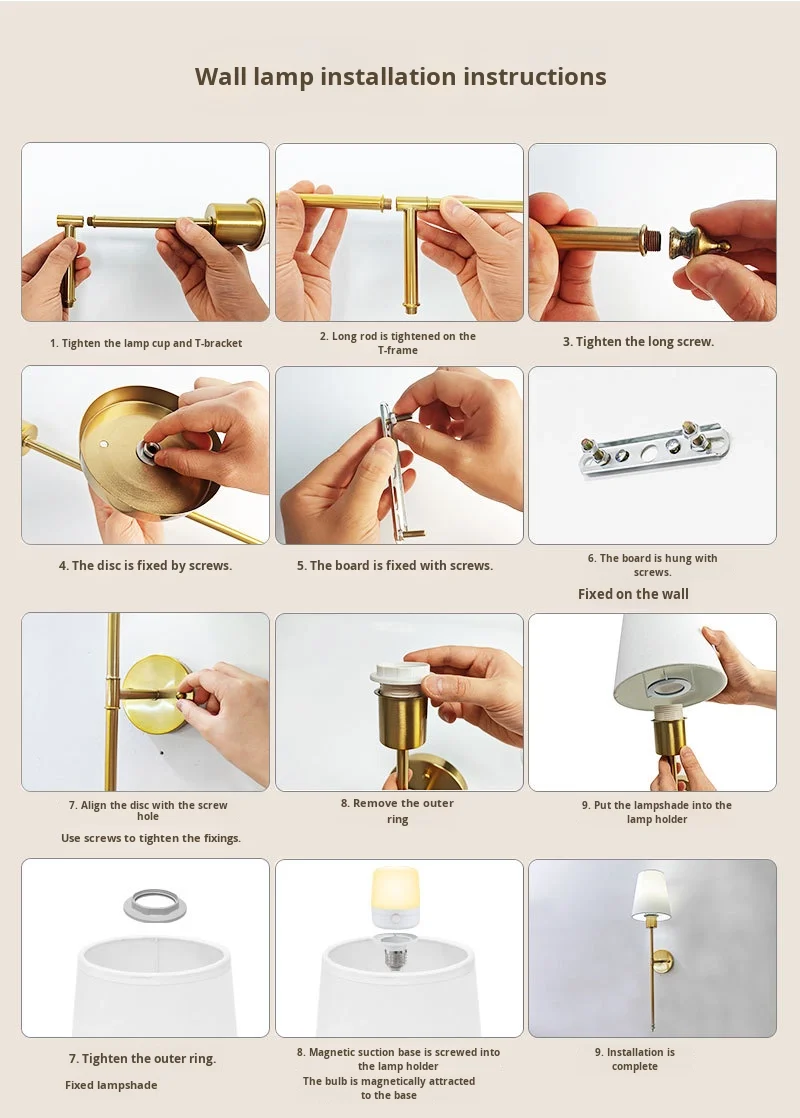 Wall lamp installation instructions

1. Tighten the lamp cup and T-bracket

2. Long rod is tightened on the T-frame

3. Tighten the long screw.

4. The disc is fixed by screws.

5. The board is fixed with screws.

6. The board is hung with screws.

Fixed on the wall

7. Align the disc with the screw hole

Use screws to tighten the fixings.

8. Remove the outer ring

9. Put the lampshade into the lamp holder

7. Tighten the outer ring.

Fixed lampshade

8. Magnetic suction base is screwed into the lamp holder

The bulb is magnetically attracted to the base

9. Installation is complete