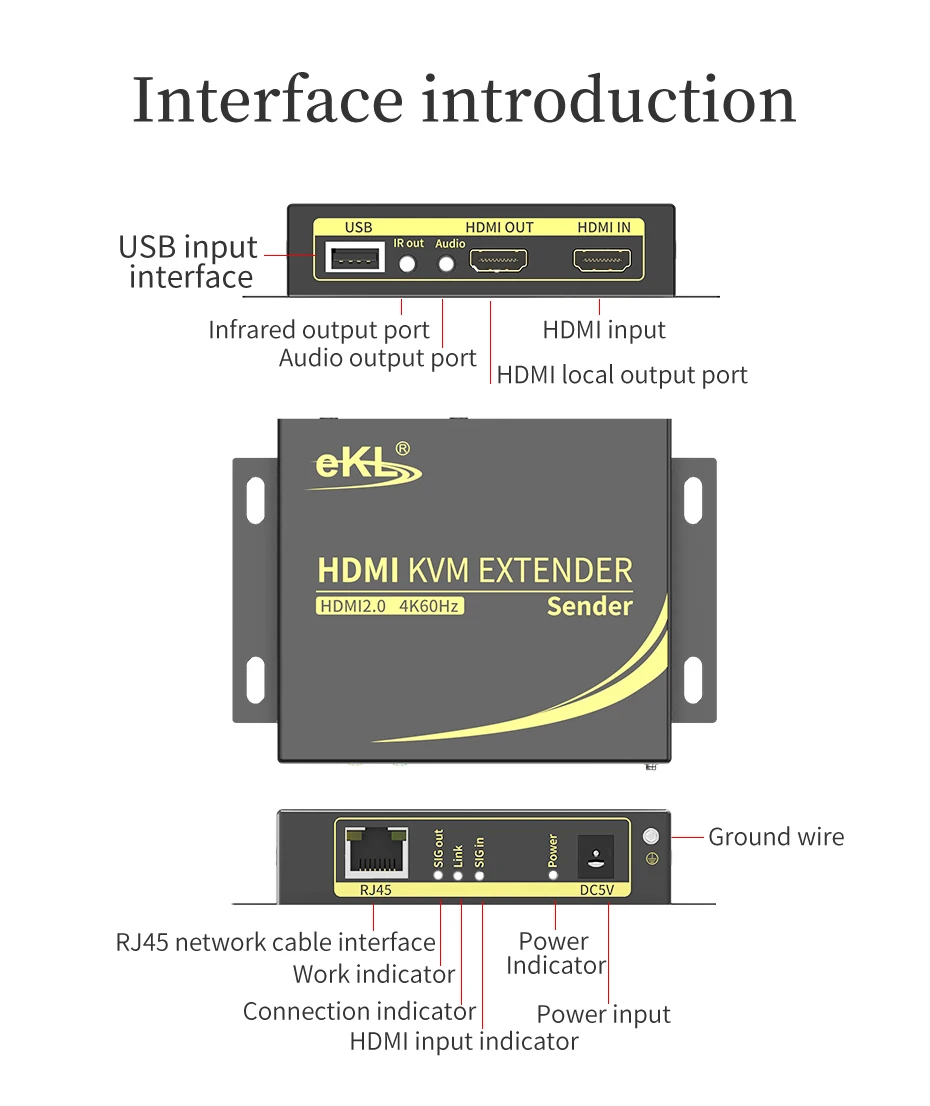 Interface introduction

USB input interface

USB

IR out

Audio

HDMI OUT

HDMI IN

Infrared output port

Audio output port

HDMI input

HDMI local output port

eKL®

HDMI KVM EXTENDER

HDMI2.0 4K60Hz

Sender

RJ45

SIG out

Link

SIG in

Power

DC5V

Ground wire

RJ45 network cable interface

Work indicator

Connection indicator

HDMI input indicator

Power Indicator

Power input