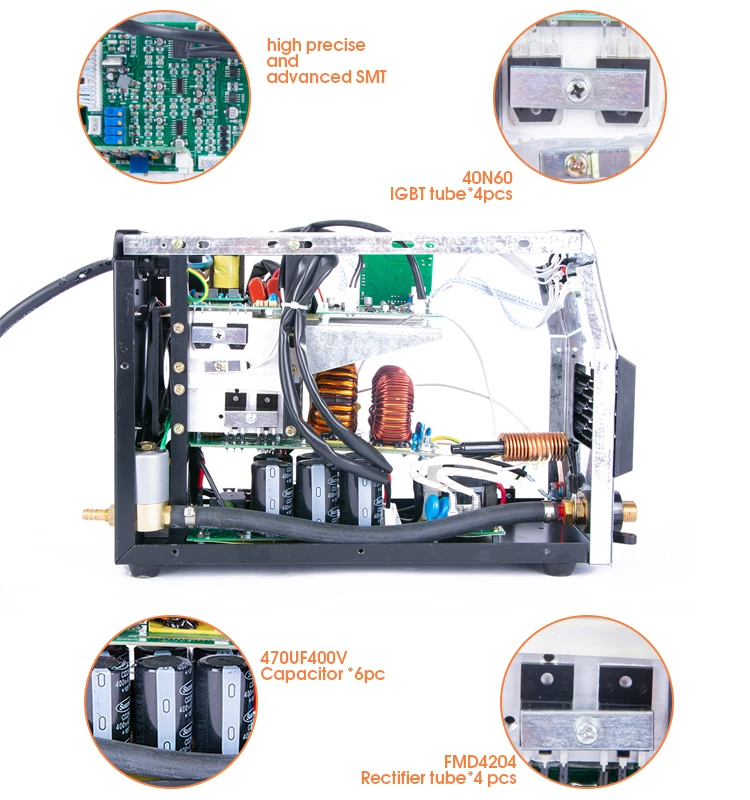 high precise
and
advanced SMT

40N60
IGBT tube*4pcs

470UF400V
Capacitor *6pc

FMD4204
Rectifier tube*4 pcs