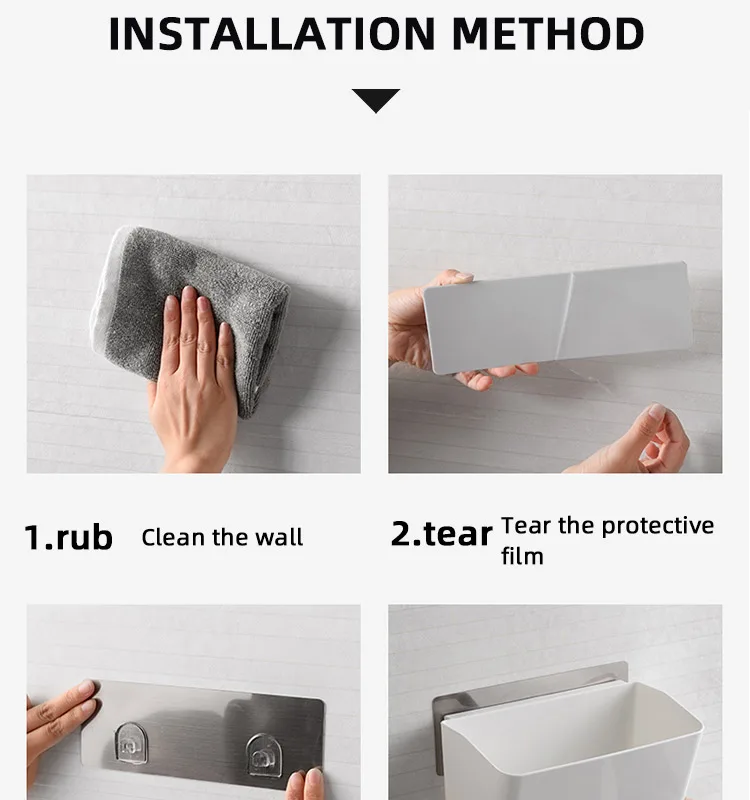 INSTALLATION METHOD

1.rub Clean the wall

2.tear Tear the protective film