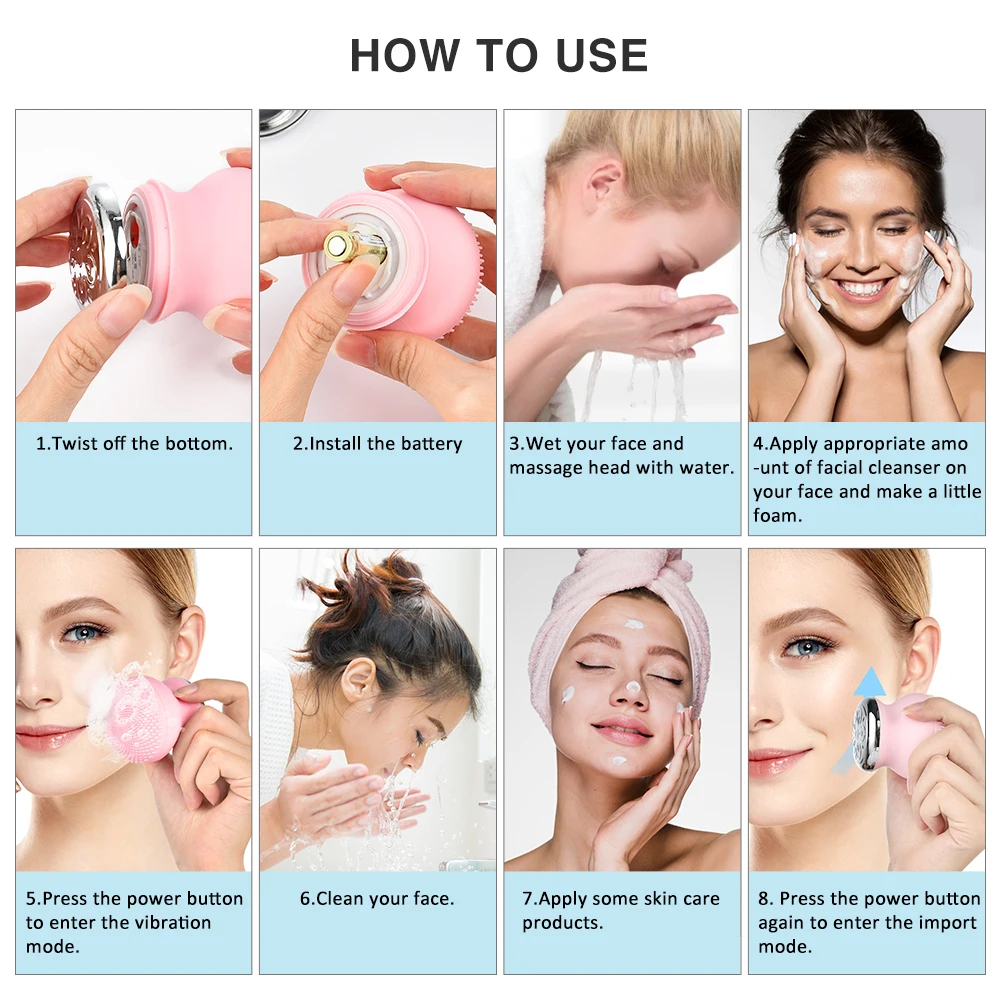 HOW TO USE

1.Twist off the bottom.

2.Install the battery

3.Wet your face and massage head with water.

4.Apply appropriate amo -unt of facial cleanser on your face and make a little foam.

5.Press the power button to enter the vibration mode.

6.Clean your face.

7.Apply some skin care products.

8. Press the power button again to enter the import mode.