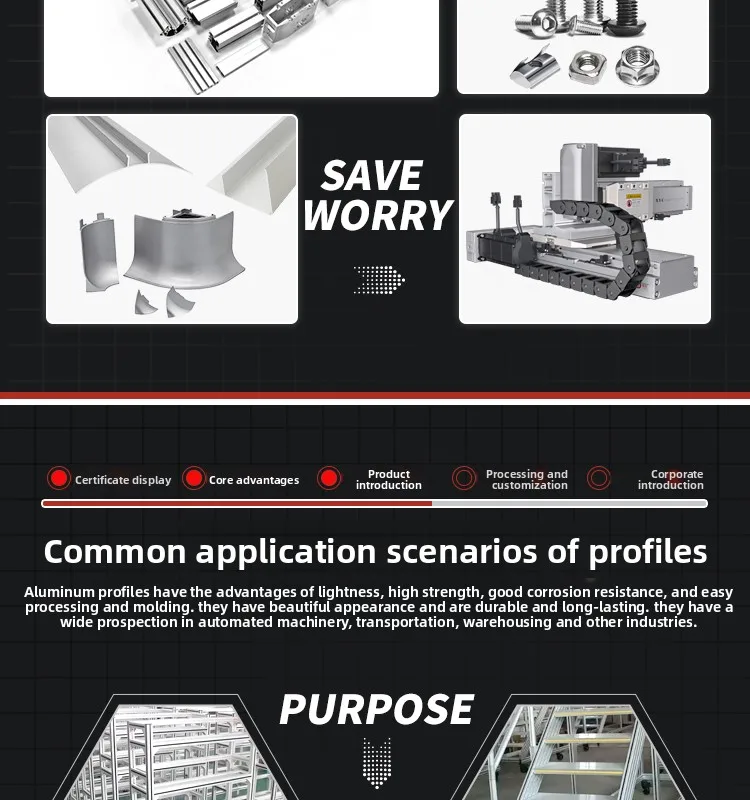 SAVE WORRY

Certificate display
Core advantages
Product introduction
Processing and customization
Corporate introduction

Common application scenarios of profiles

Aluminum profiles have the advantages of lightness, high strength, good corrosion resistance, and easy processing and molding. they have beautiful appearance and are durable and long-lasting. they have a wide prospection in automated machinery, transportation, warehousing and other industries.

PURPOSE