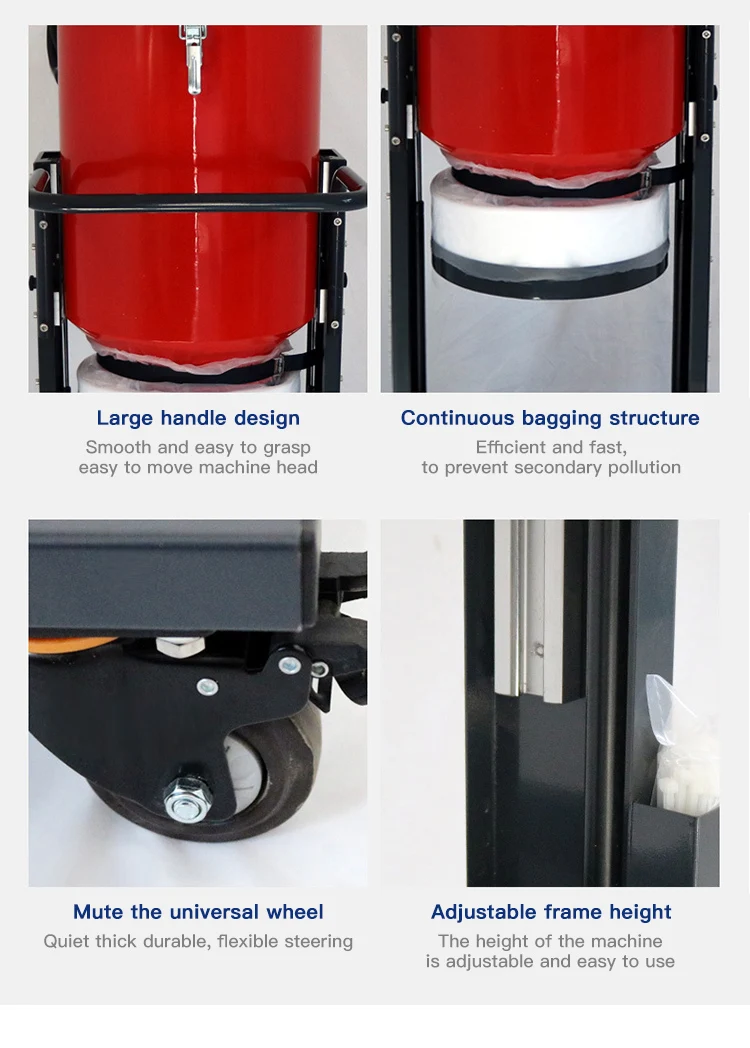 Large handle design
Smooth and easy to grasp
easy to move machine head

Continuous bagging structure
Efficient and fast,
to prevent secondary pollution

Mute the universal wheel
Quiet thick durable, flexible steering

Adjustable frame height
The height of the machine
is adjustable and easy to use