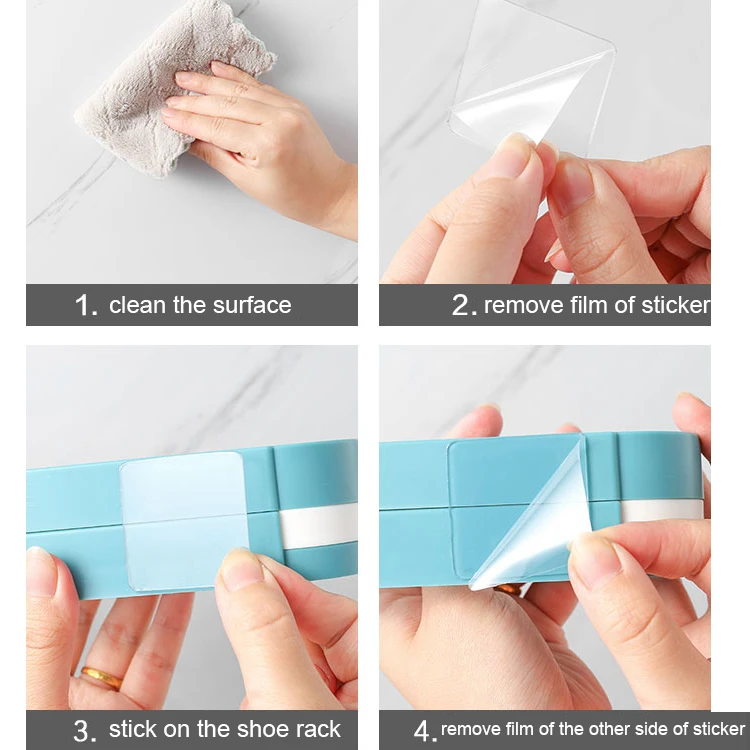 1. clean the surface

2. remove film of sticker

3. stick on the shoe rack

4. remove film of the other side of sticker