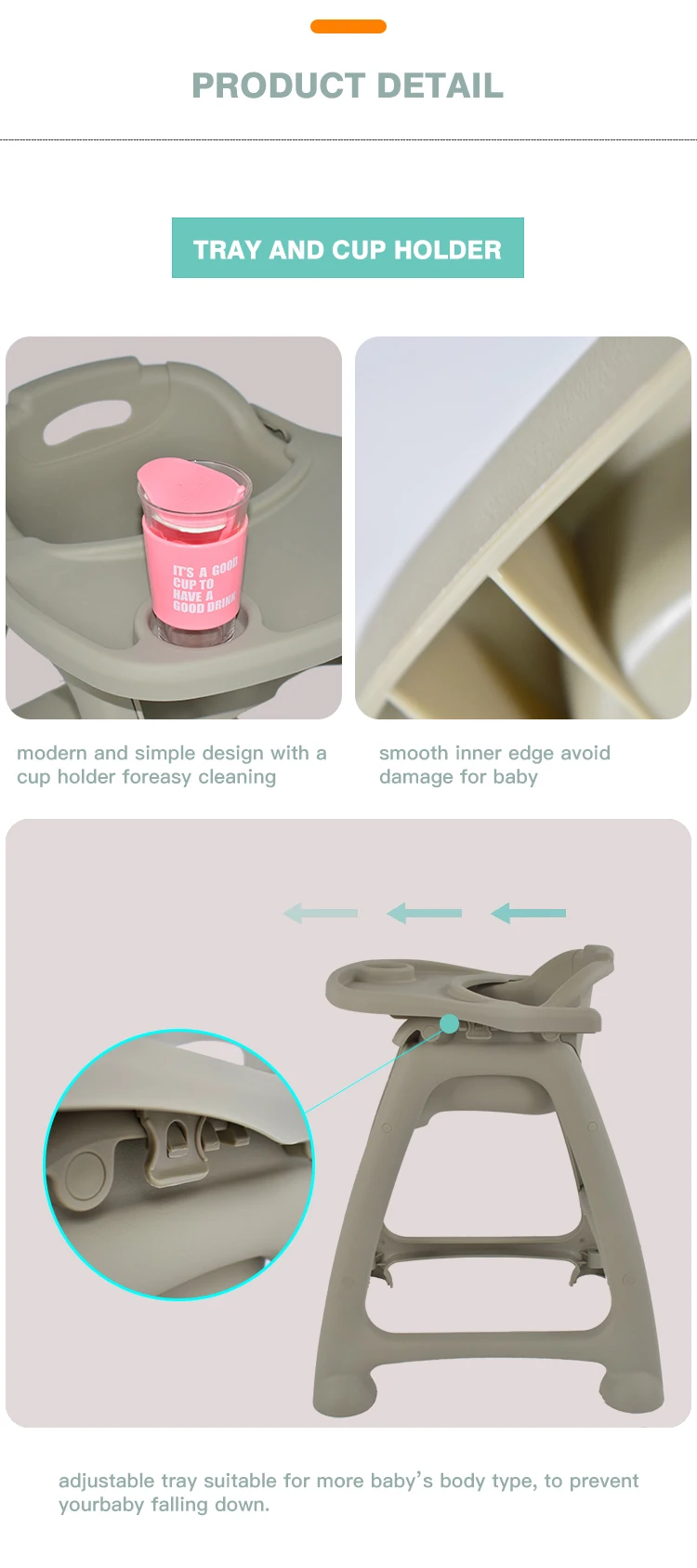 PRODUCT DETAIL

TRAY AND CUP HOLDER

IT'S A GOOD CUP TO HAVE A GOOD DRINK

modern and simple design with a cup holder foreasy cleaning

smooth inner edge avoid damage for baby

adjustable tray suitable for more baby's body type, to prevent yourbaby falling down.