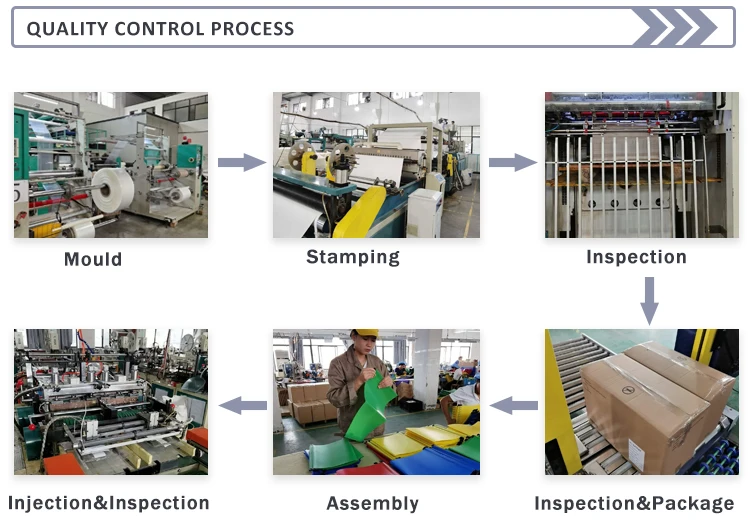 QUALITY CONTROL PROCESS

Mould

Stamping

Inspection

Inspection&Package

Assembly

Injection&Inspection