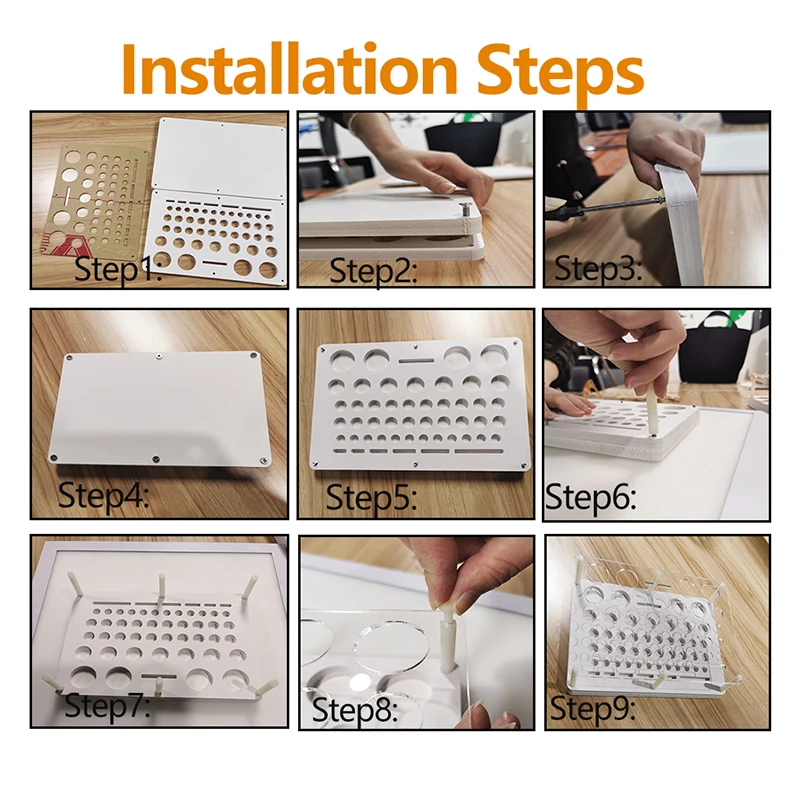 Installation Steps

Step1:

Step2:

Step3:

Step4:

Step5:

Step6:

Step7:

Step8:

Step9: