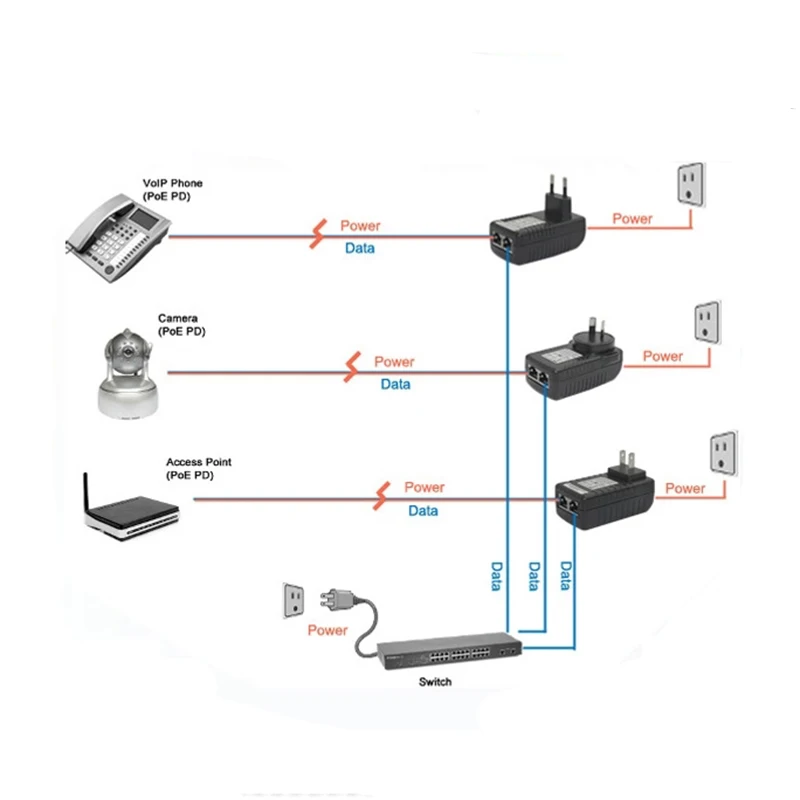 VoIP Phone
(PoE PD)

Power
Data

Power

Camera
(PoE PD)

Power
Data

Power

Access Point
(PoE PD)

Power
Data

Power

Data
Data
Data

Power

Switch