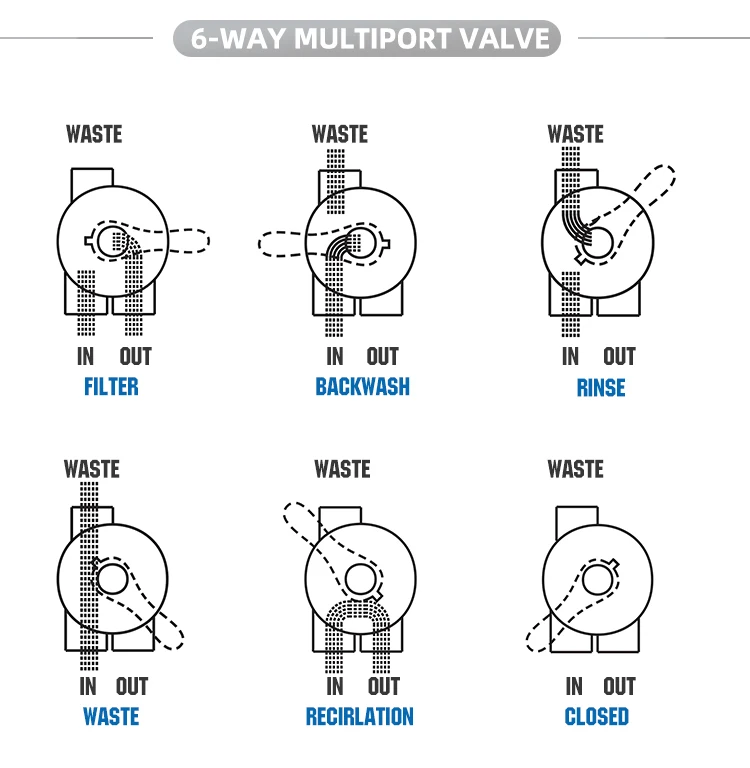 6-WAY MULTIPORT VALVE

WASTE
IN OUT
FILTER

WASTE
IN OUT
BACKWASH

WASTE
IN OUT
RINSE

WASTE
IN OUT
WASTE

WASTE
IN OUT
RECIRLATION

WASTE
IN OUT
CLOSED