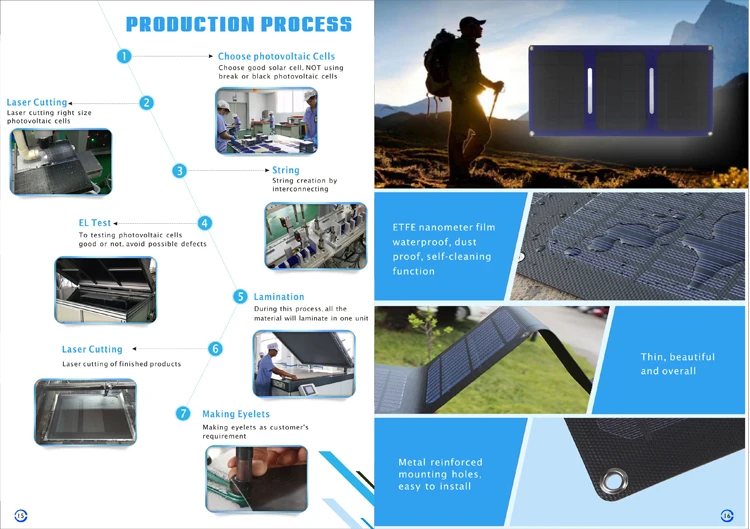 PRODUCTION PROCESS

1

Choose photovoltaic Cells
Choose good solar cell, NOT using break or black photovoltaic cells

2

Laser Cutting
Laser cutting right size photovoltaic cells

3

String
String creation by interconnecting

4

EL Test
To testing photovoltaic cells good or not, avoid possible defects

5

Lamination
During this process, all the material will laminate in one unit

6

Laser Cutting
Laser cutting of finished products

7

Making Eyelets
Making eyelets as customer's requirement

15

ETFE nanometer film waterproof, dust proof, self-cleaning function

Thin, beautiful and overall

Metal reinforced mounting holes, easy to install

16